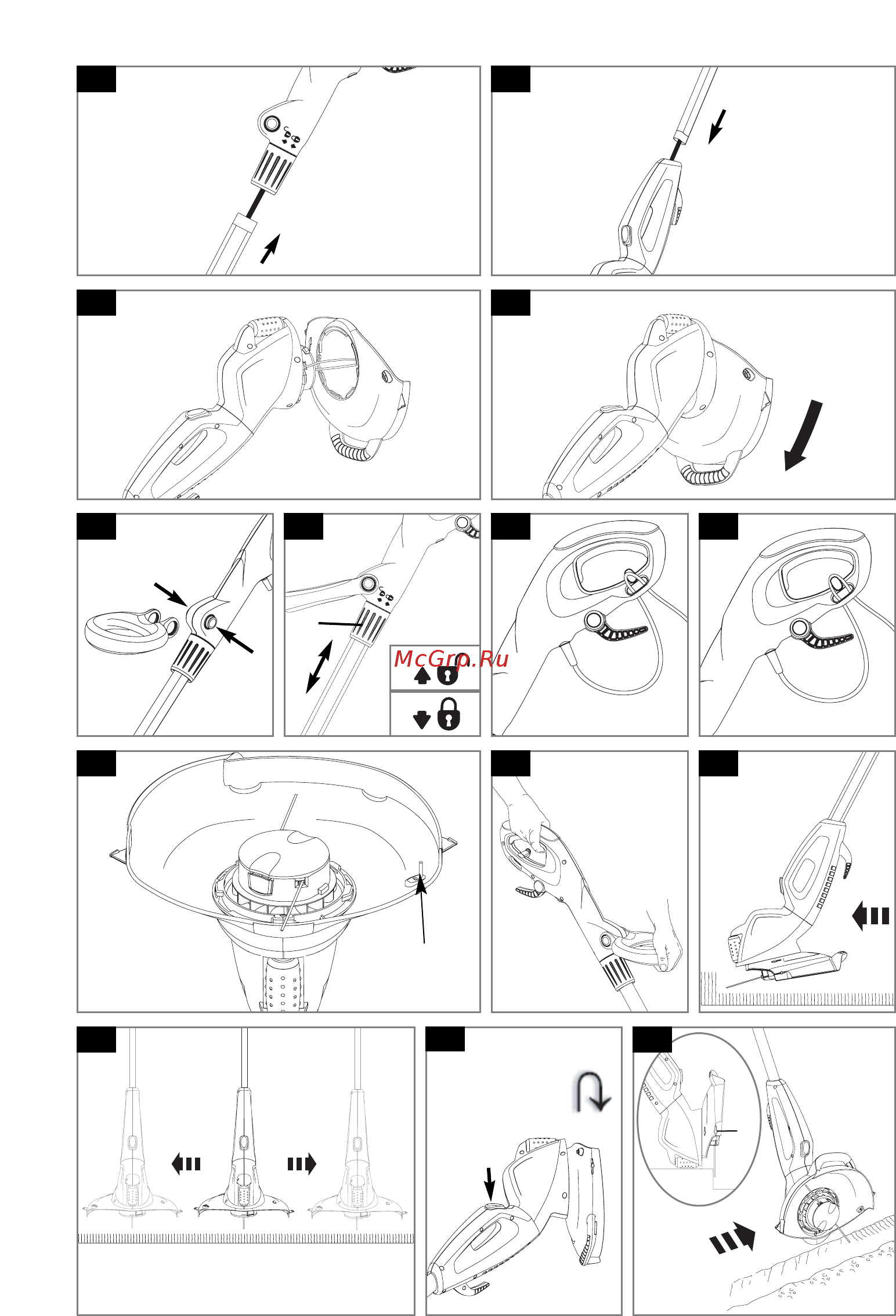 McGrp.Ru