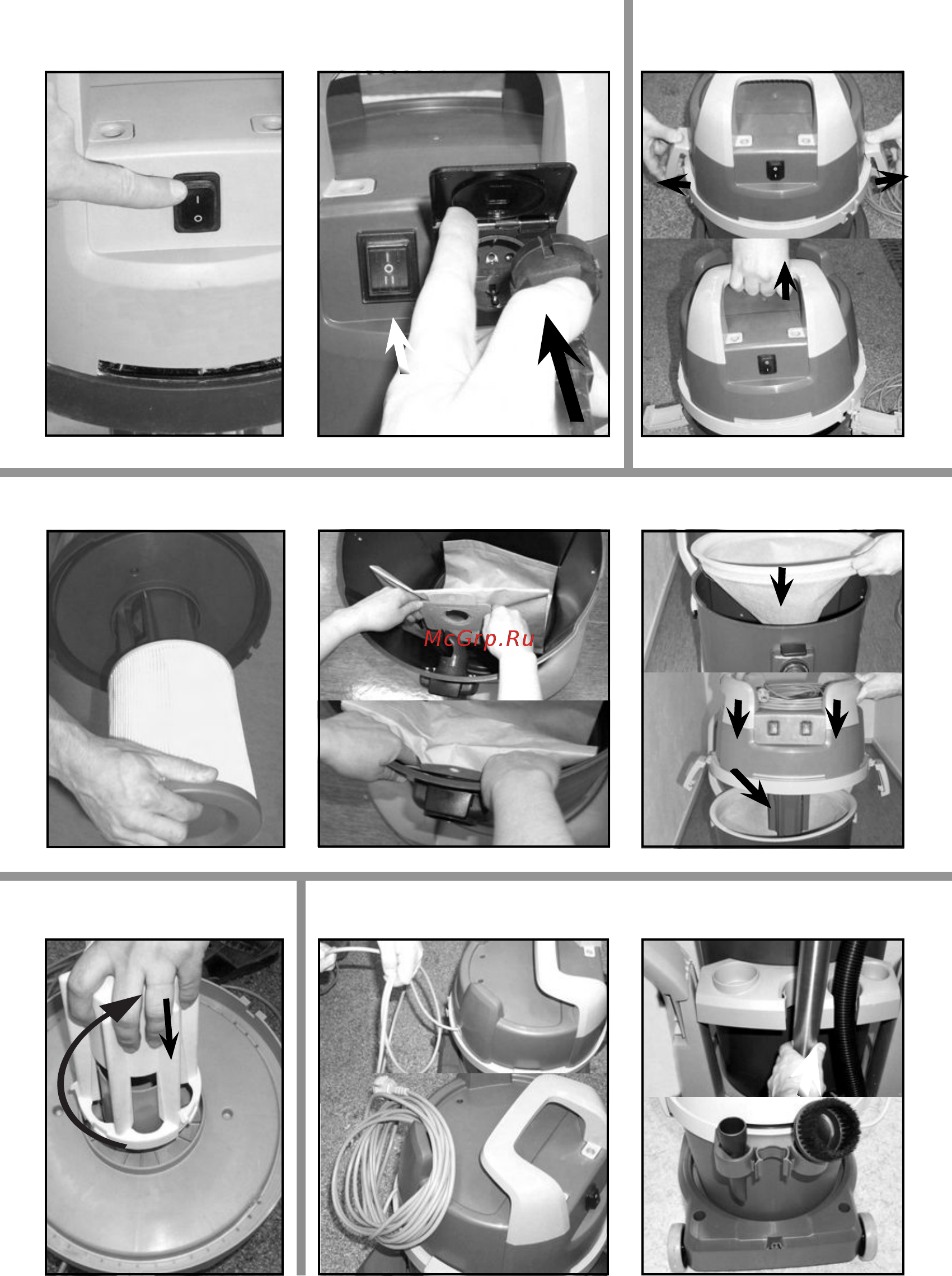 McGrp.Ru