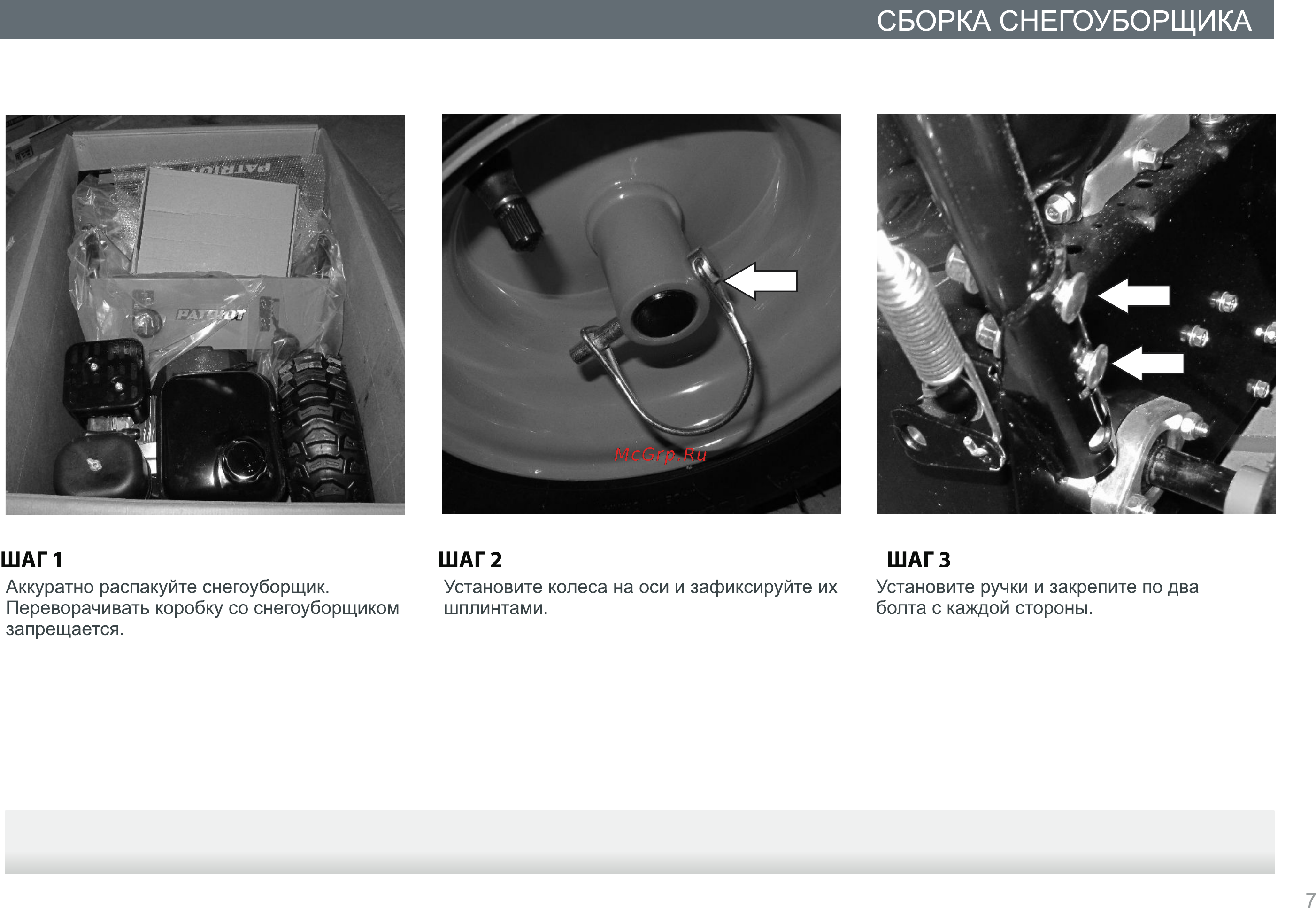 СБОРКА СНЕГОУБОРЩИКА

PATRIOT

PATRIOT

McGrp.Ru

ШАГ 1

Аккуратно распакуйте снегоуборщик. Переворачивать коробку со снегоуборщиком запрещается.

ШАГ 2

Установите колеса на оси и зафиксируйте их шплинтами.

ШАГ 3

Установите ручки и закрепите по два болта с каждой стороны.

7