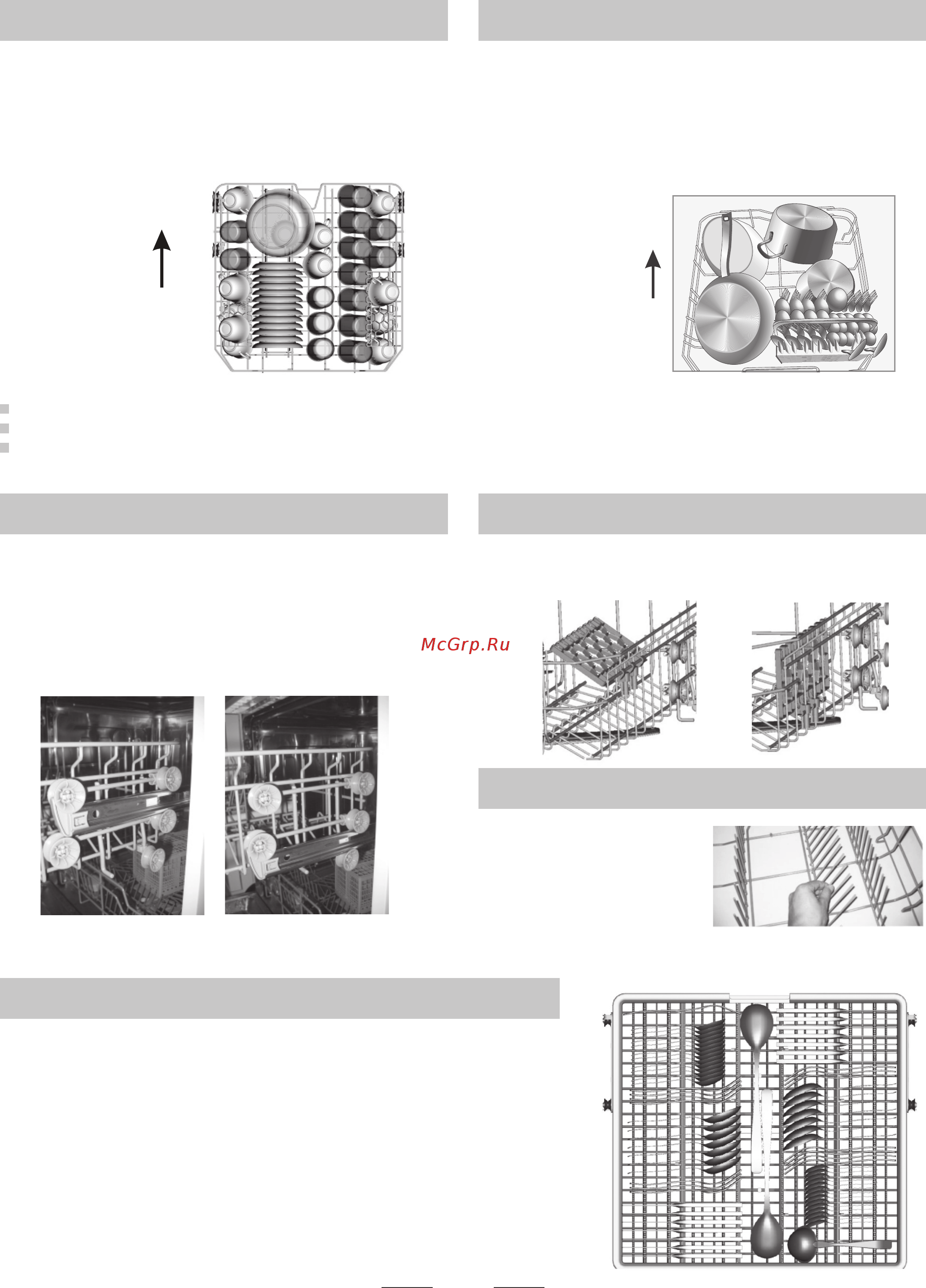 McGrp.Ru