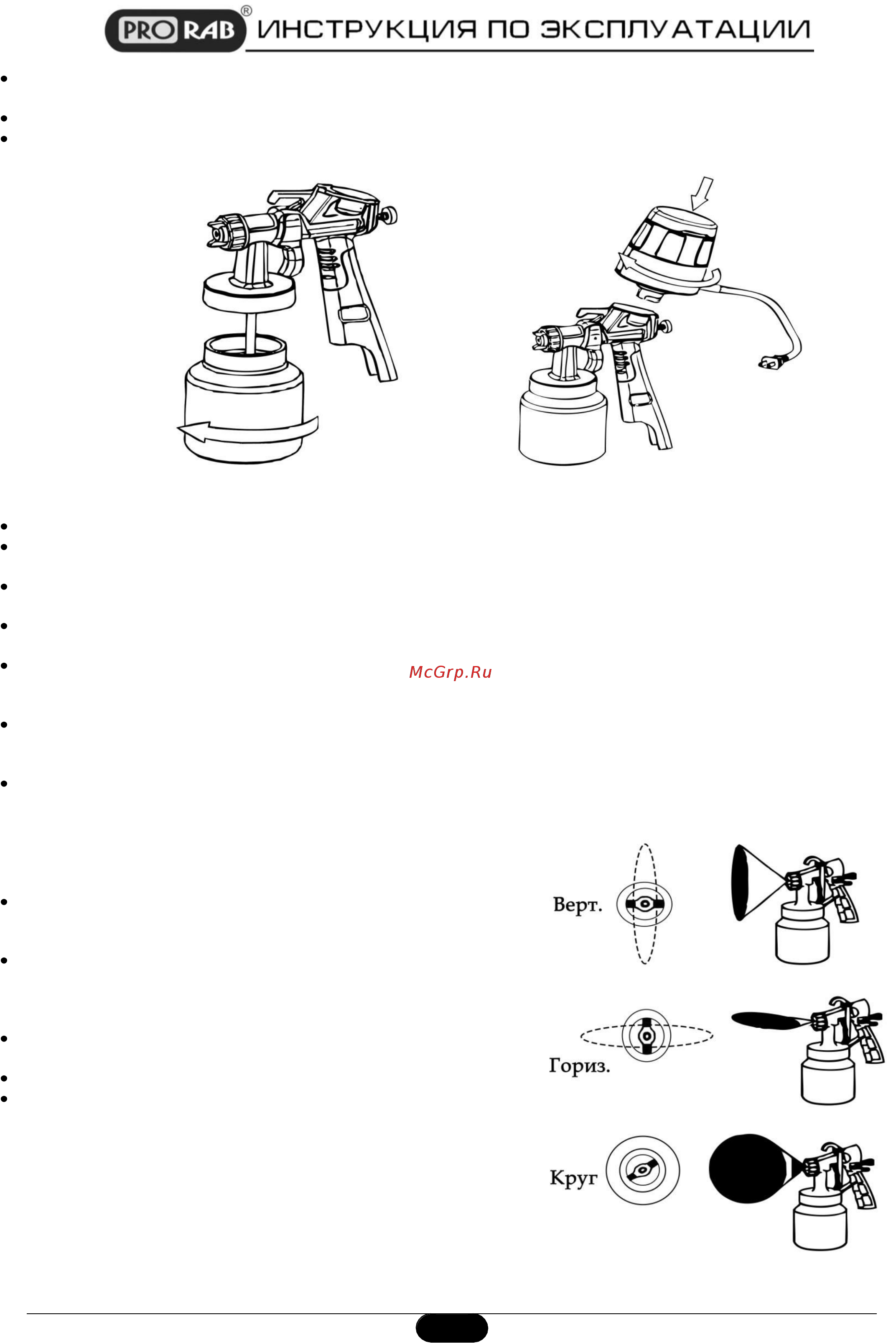 PRO RAB® ИНСТРУКЦИЯ ПО ЭКСПЛУАТАЦИИ

McGrp.Ru

Верт.

Гориз.

Круг