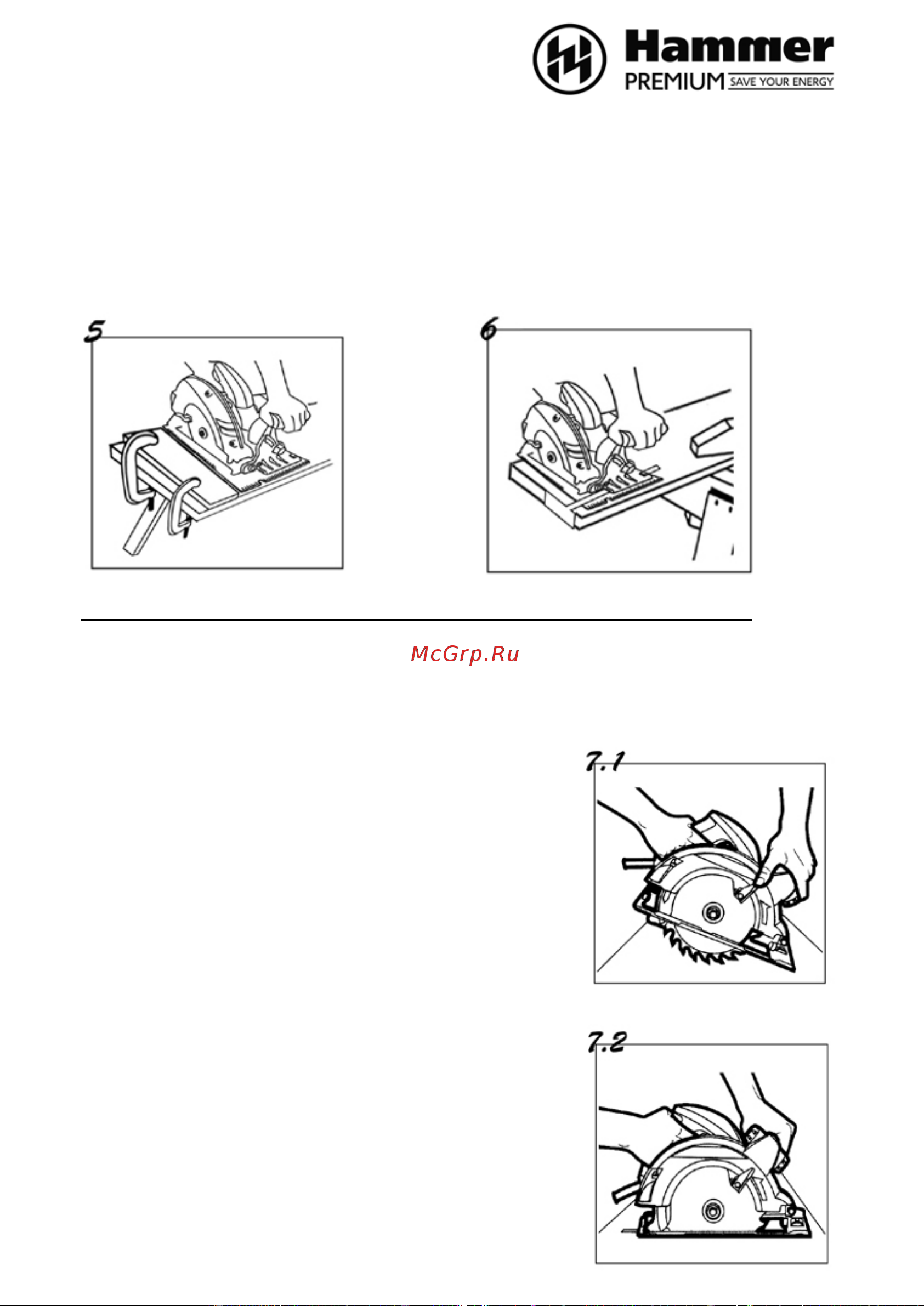 Hammer
PREMIUM SAVE YOUR ENERGY

5

6

McGrp.Ru

7.1

7.2