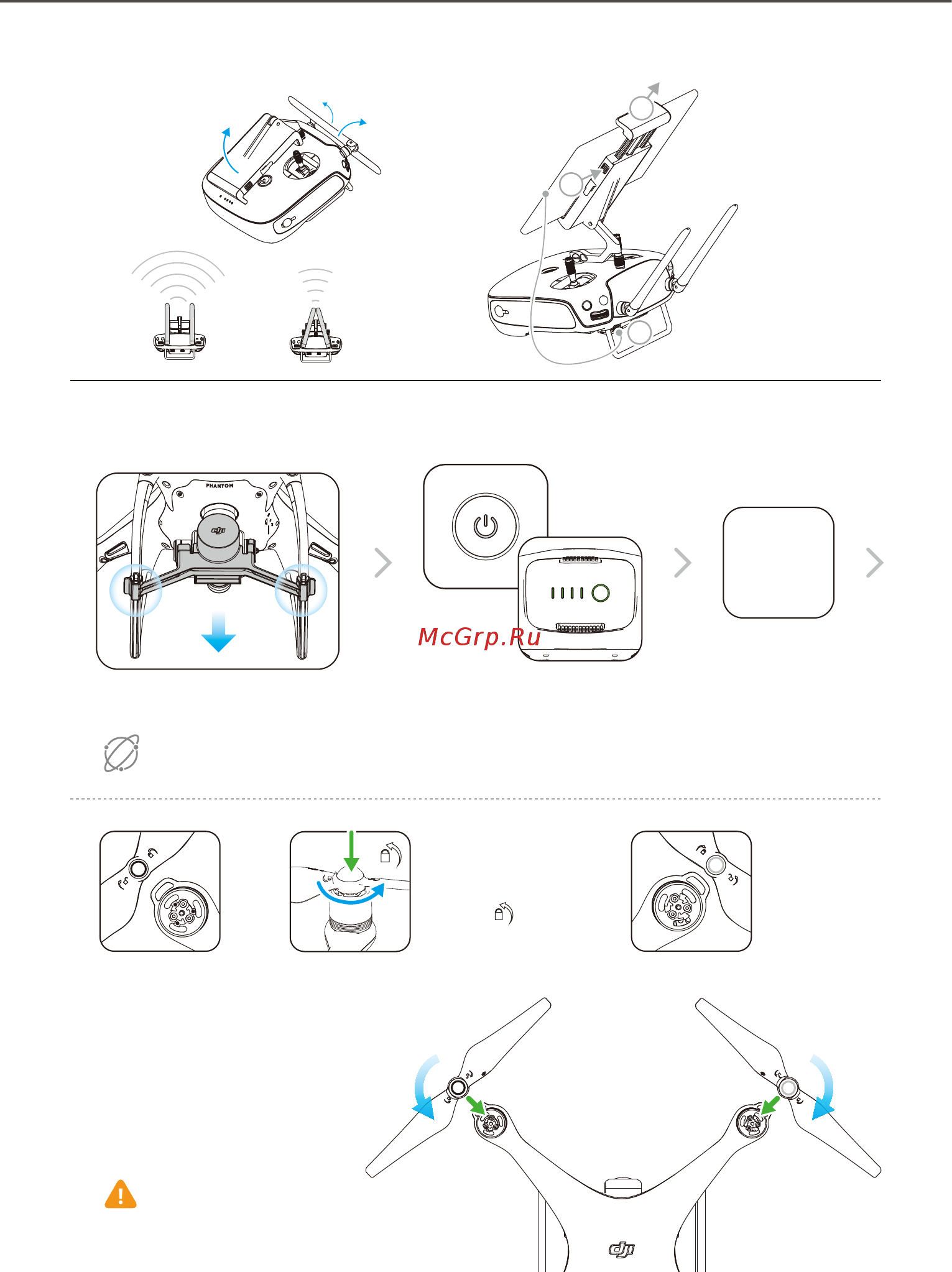 PHANTOM

McGrp.Ru