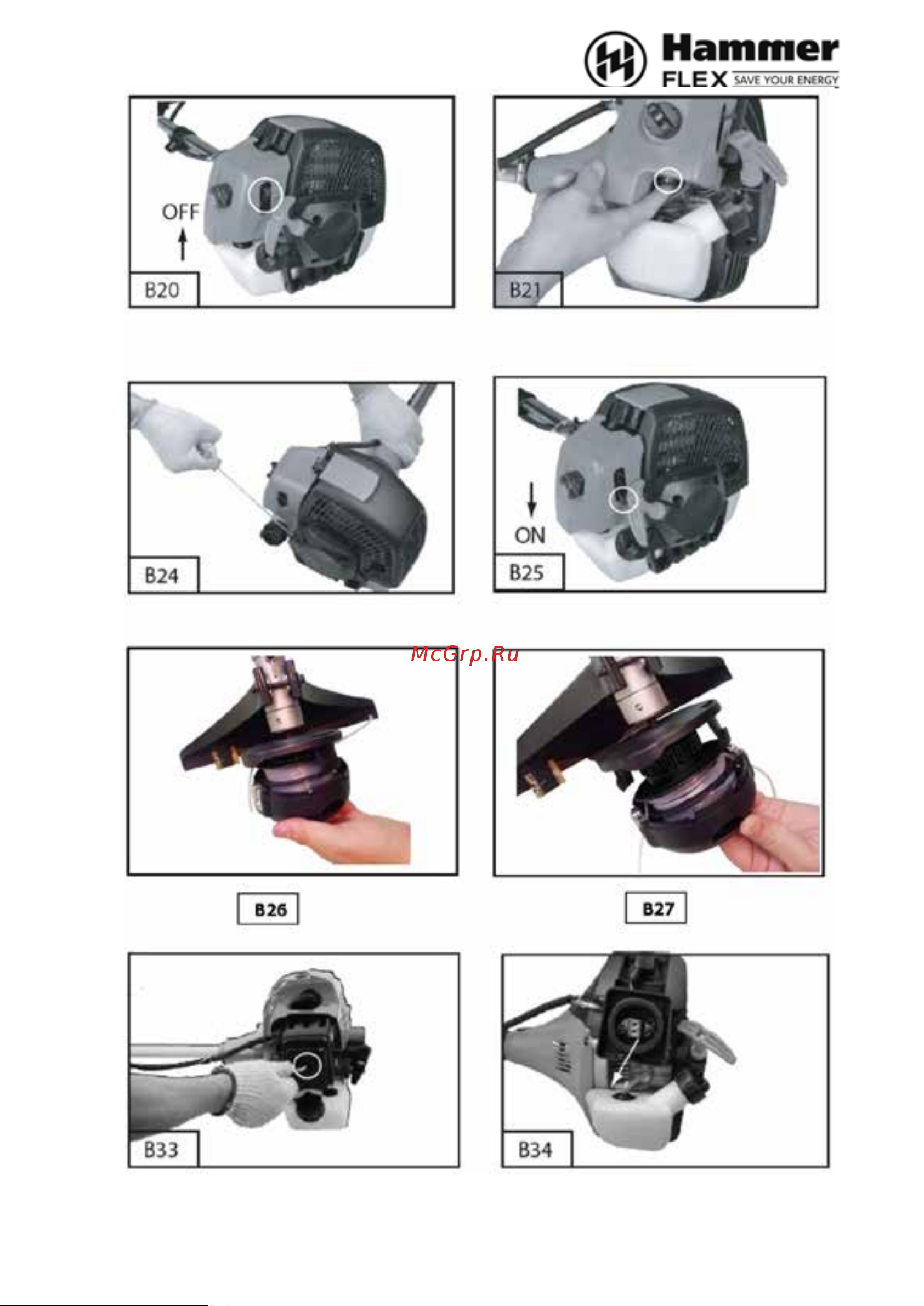 Hammer FLEX SAVE YOUR ENERGY

OFF

B20

B21

B24

ON

B25

McGrp.Ru

B26

B27

B33

B34