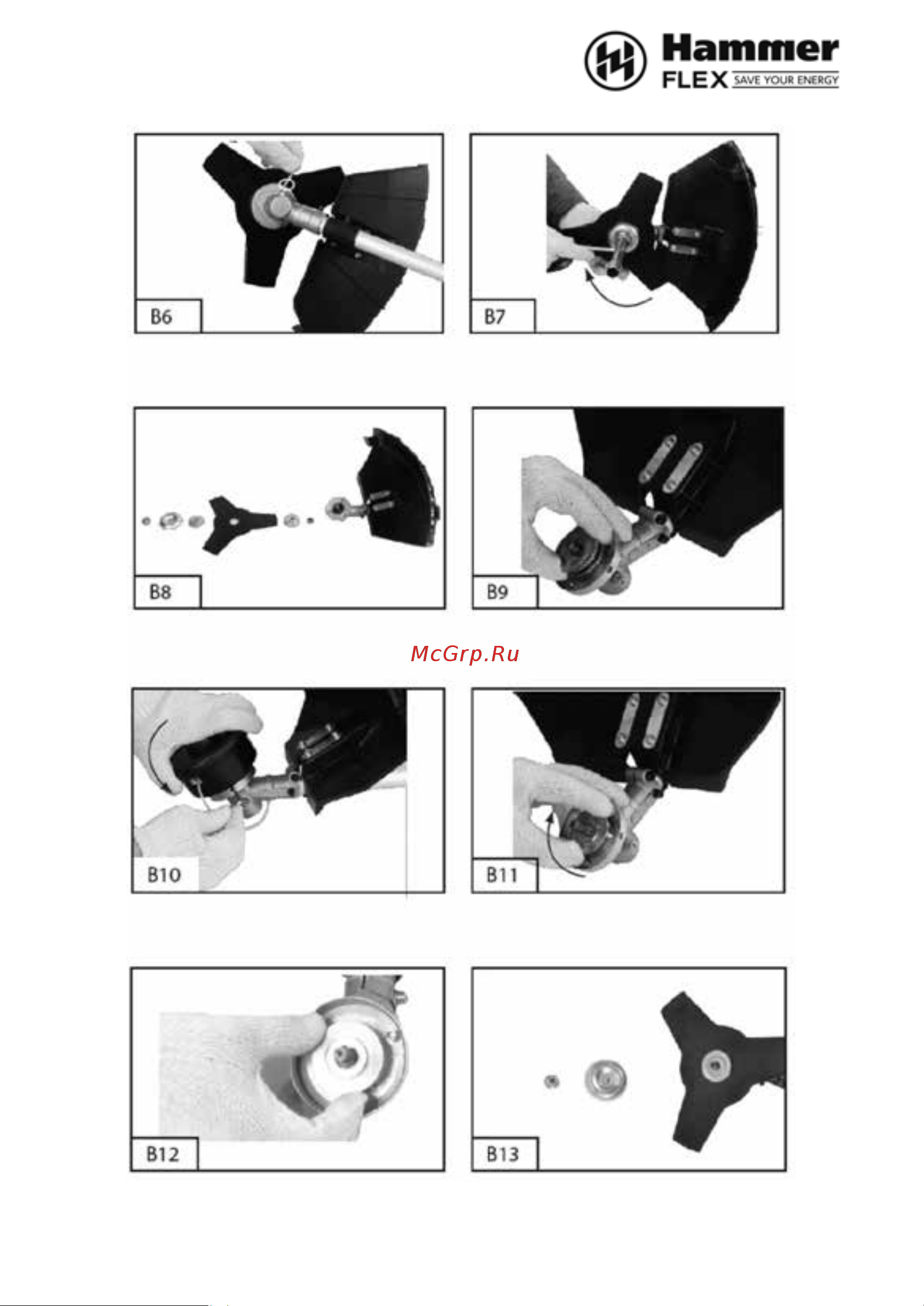 Hammer FLEX SAVE YOUR ENERGY

B6

B7

B8

B9

McGrp.Ru

B10

B11

B12

B13