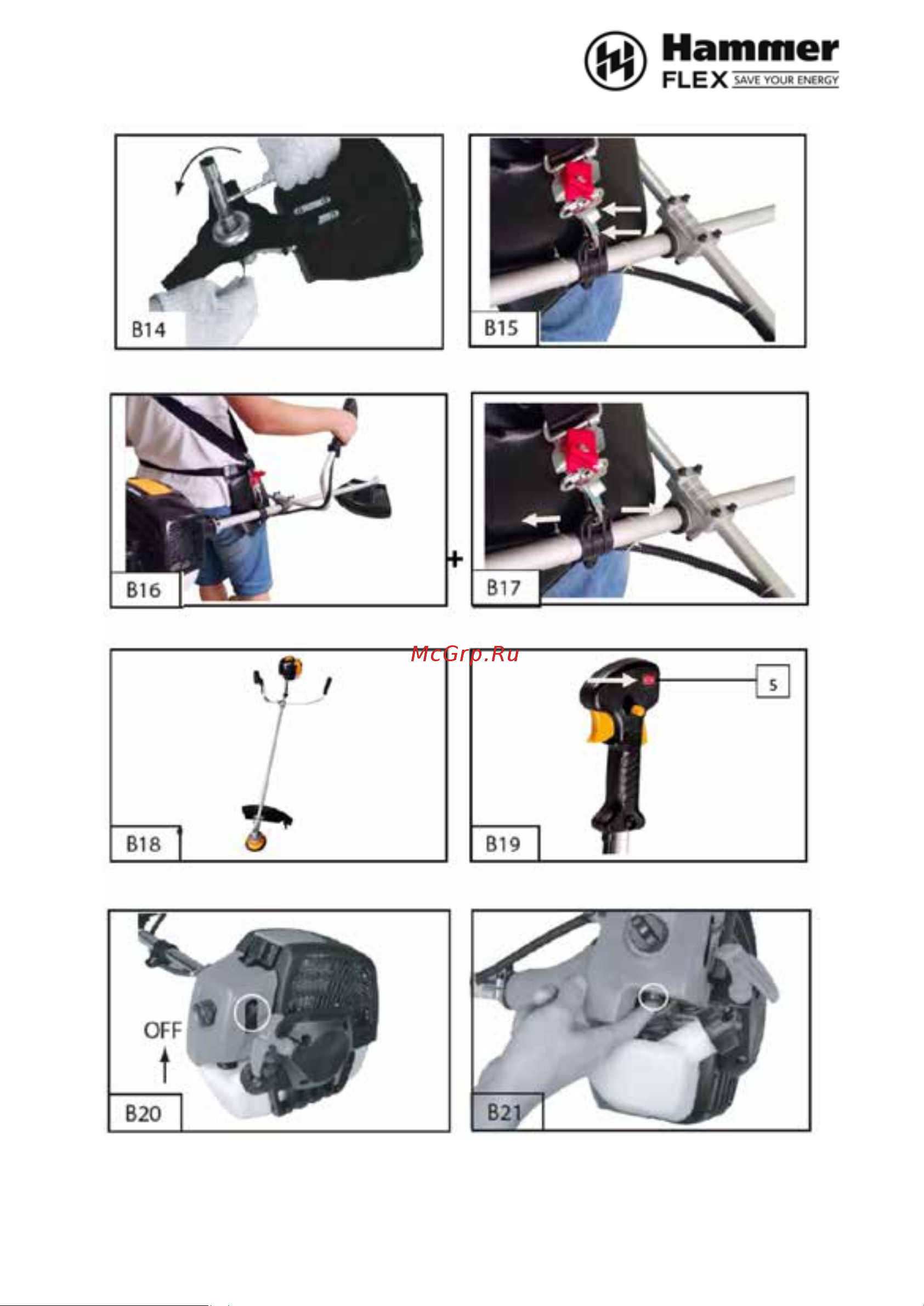 Hammer
FLEX SAVE YOUR ENERGY

B14

B15

B16

+

B17

McGrp.Ru

B18

5

B19

OFF

B20

B21