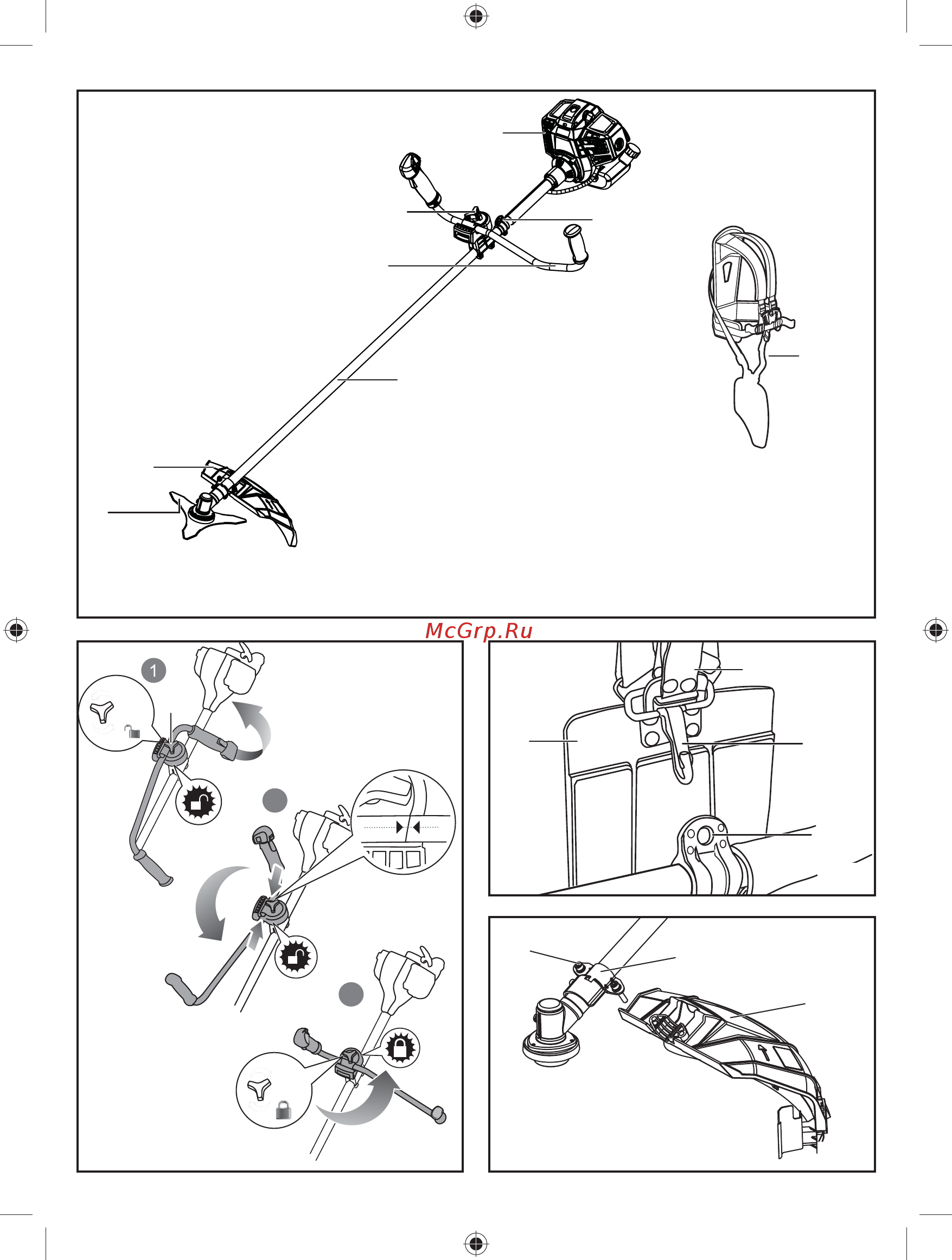 McGrp.Ru

1