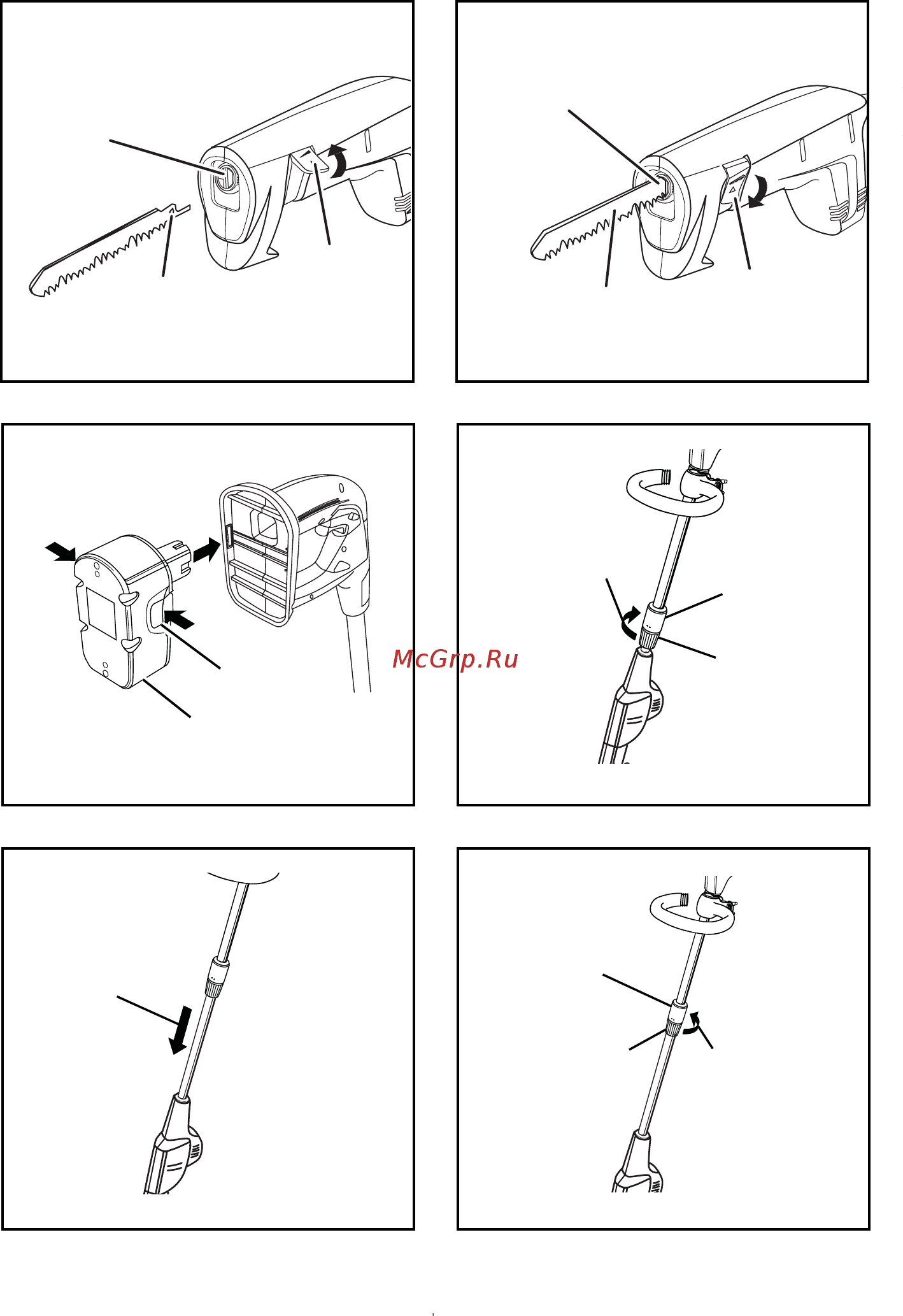 McGrp.Ru