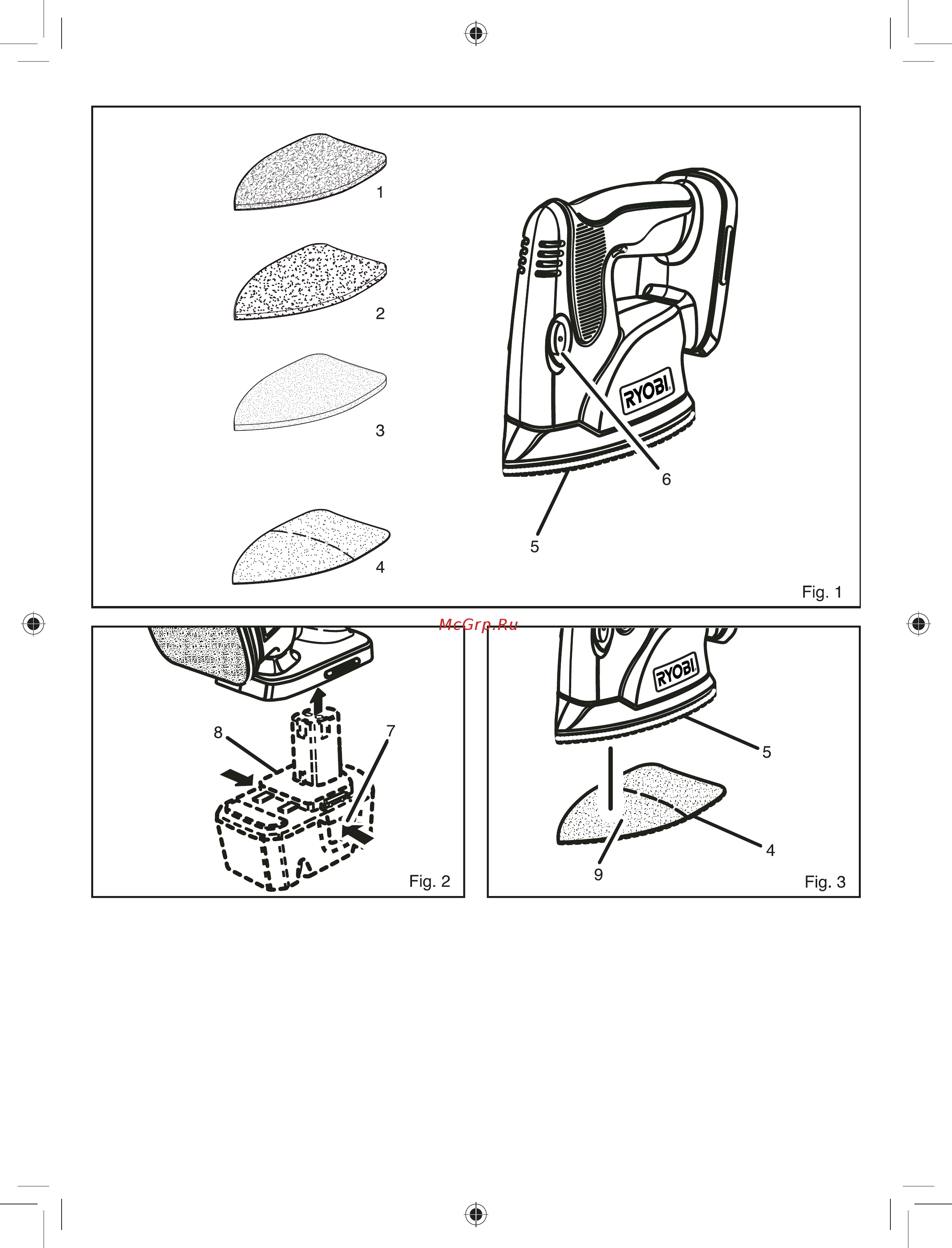 1
2
3
4
RYOBI
6
5
Fig. 1

McGrp.Ru

8
7
Fig. 2

RYOBI
5
4
9
Fig. 3