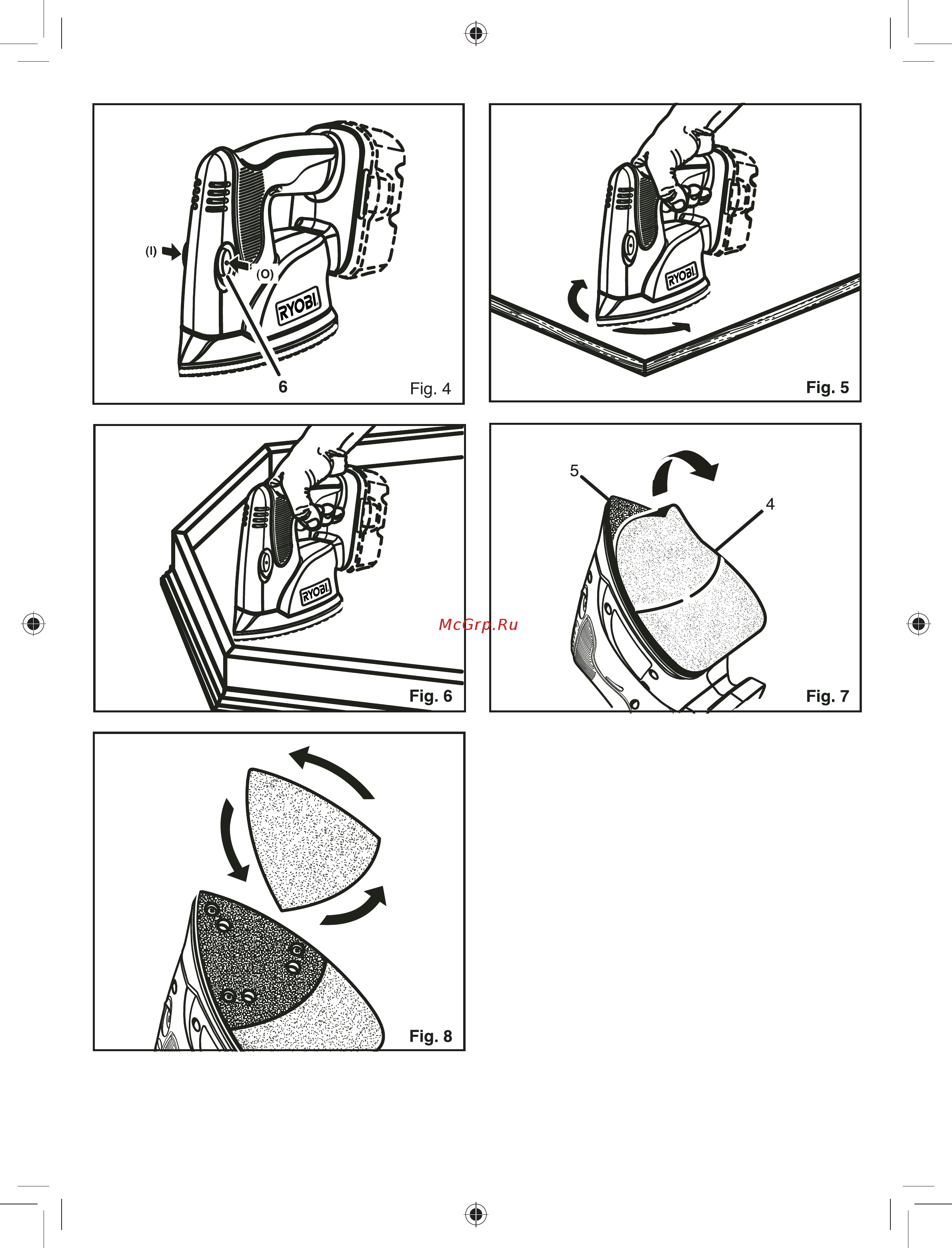 (I)
(O)
RYOBI
6
Fig. 4

RYOBI
Fig. 5

RYOBI
Fig. 6

McGrp.Ru

5
4
Fig. 7

Fig. 8