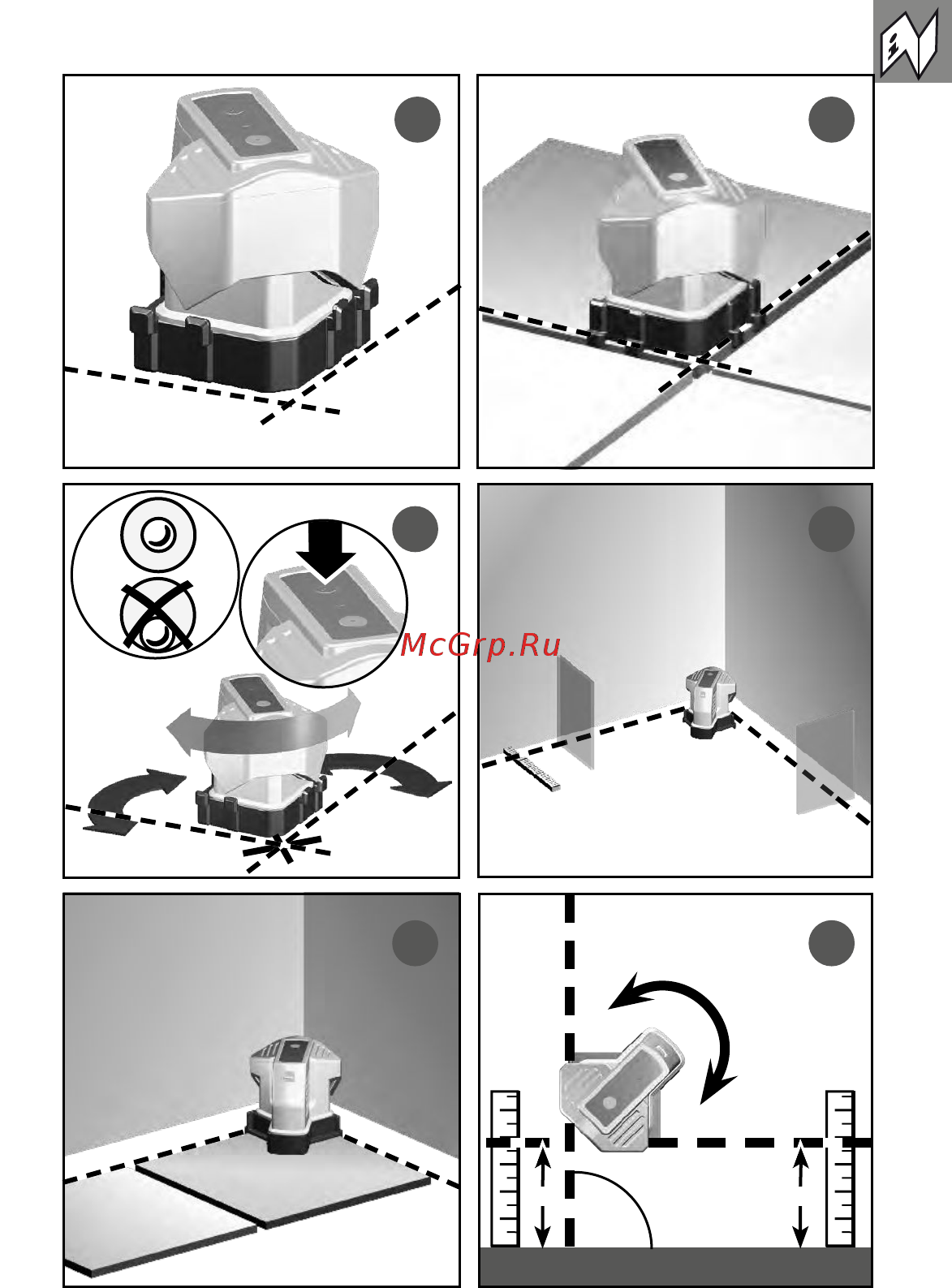 McGrp.Ru