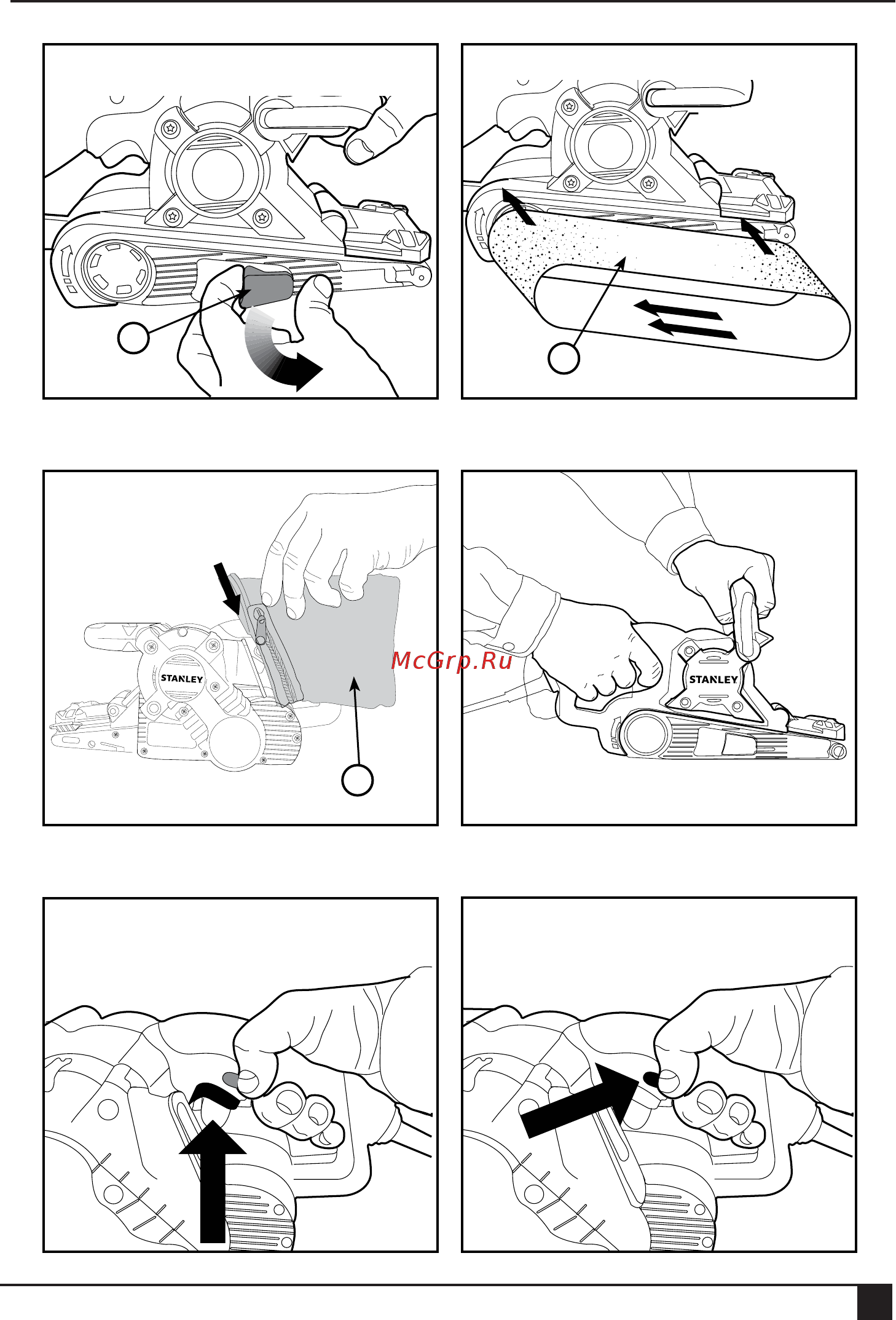 STANLEY

McGrp.Ru

STANLEY