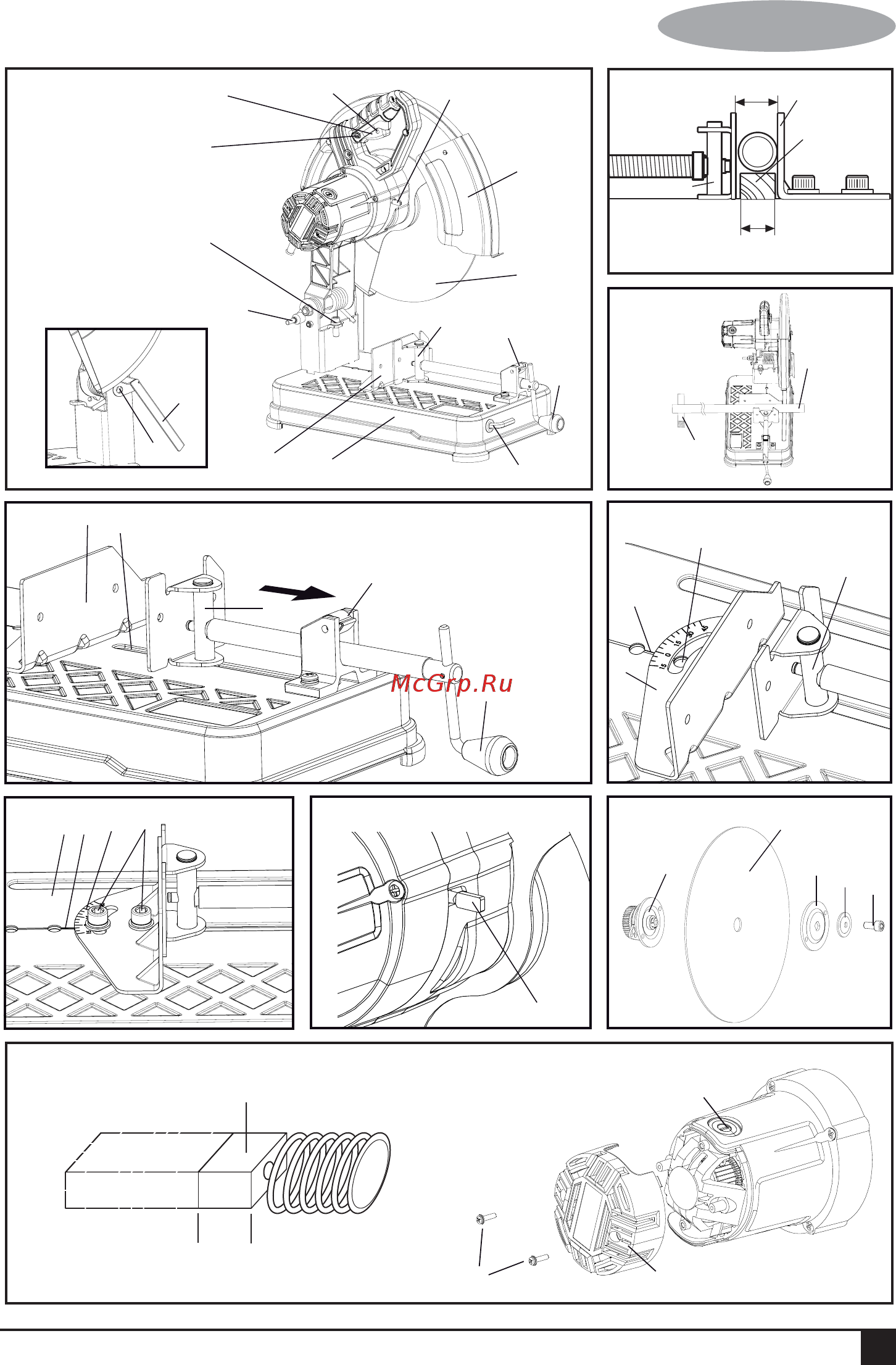 McGrp.Ru

15 0 15 30 45