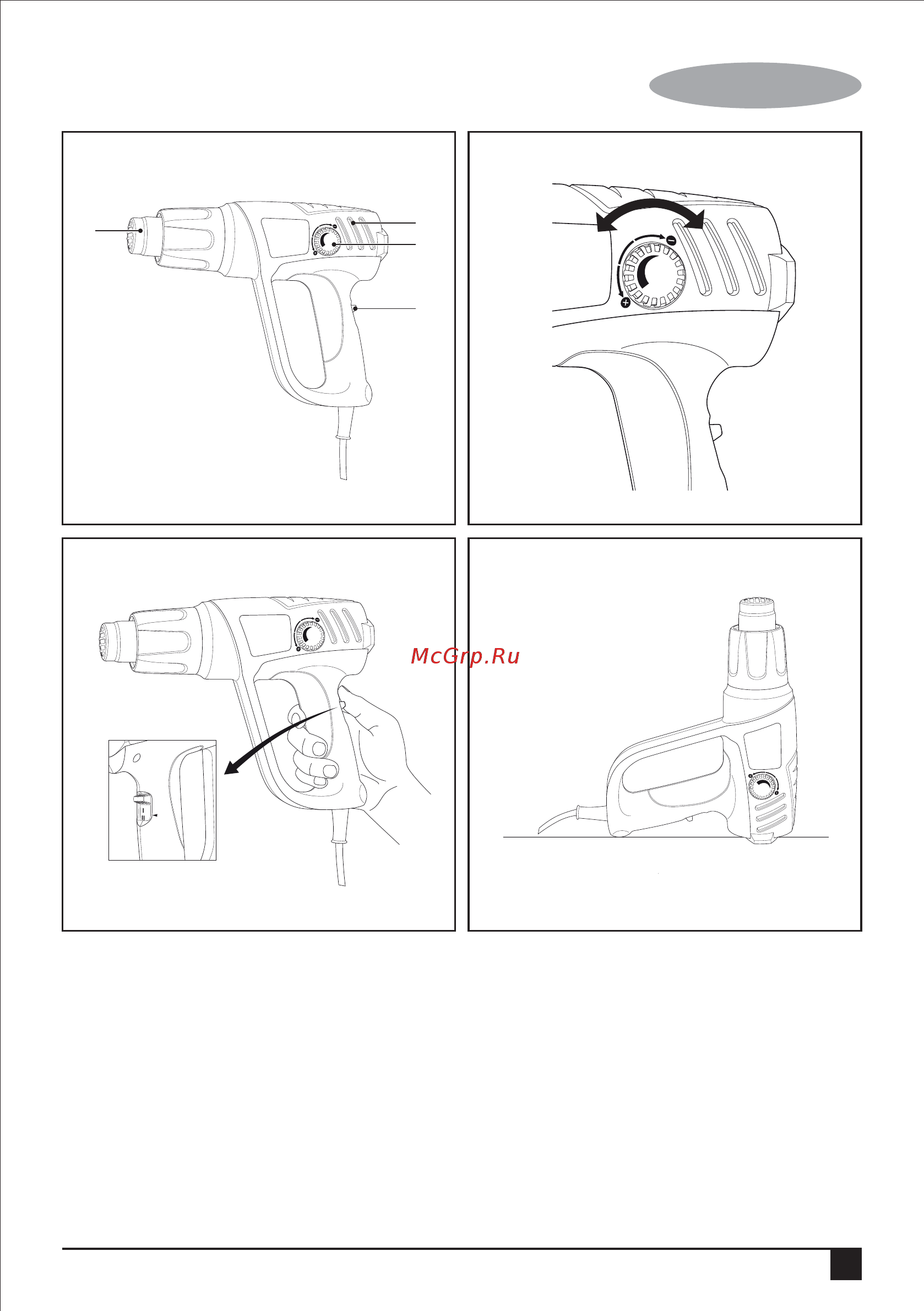 McGrp.Ru