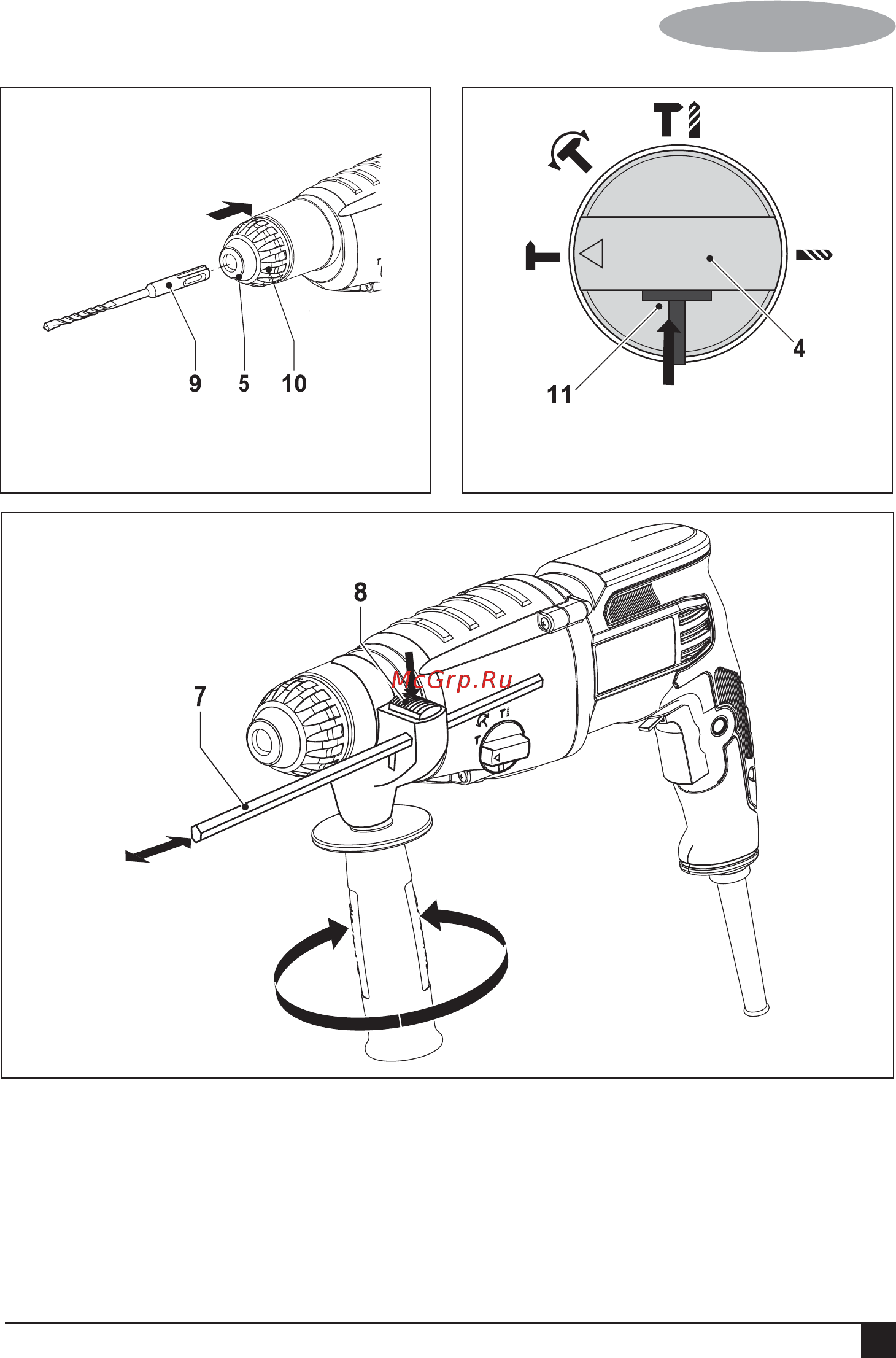 9 5 10

4

11

8

McGrp.Ru

7