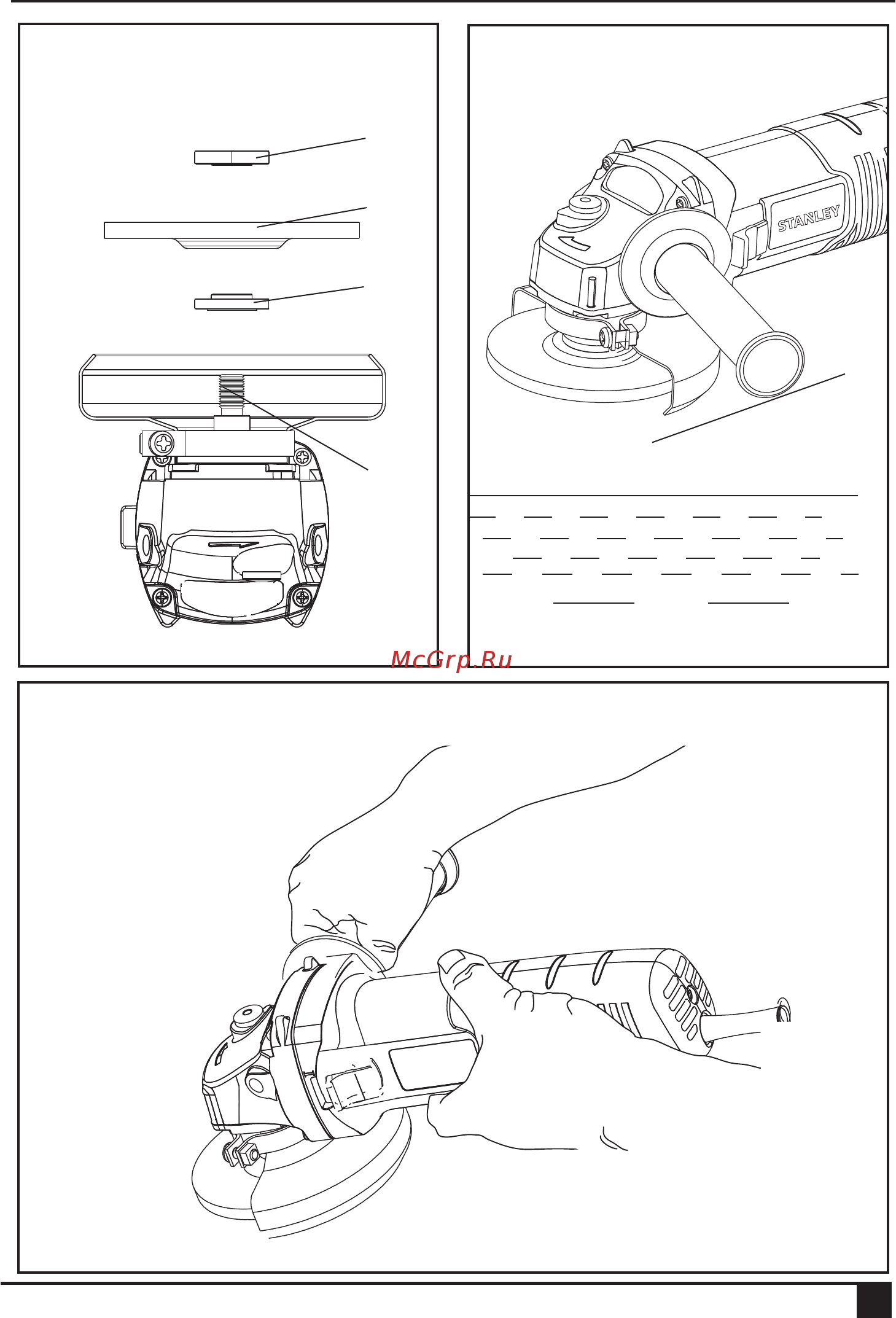 STANLEY

McGrp.Ru