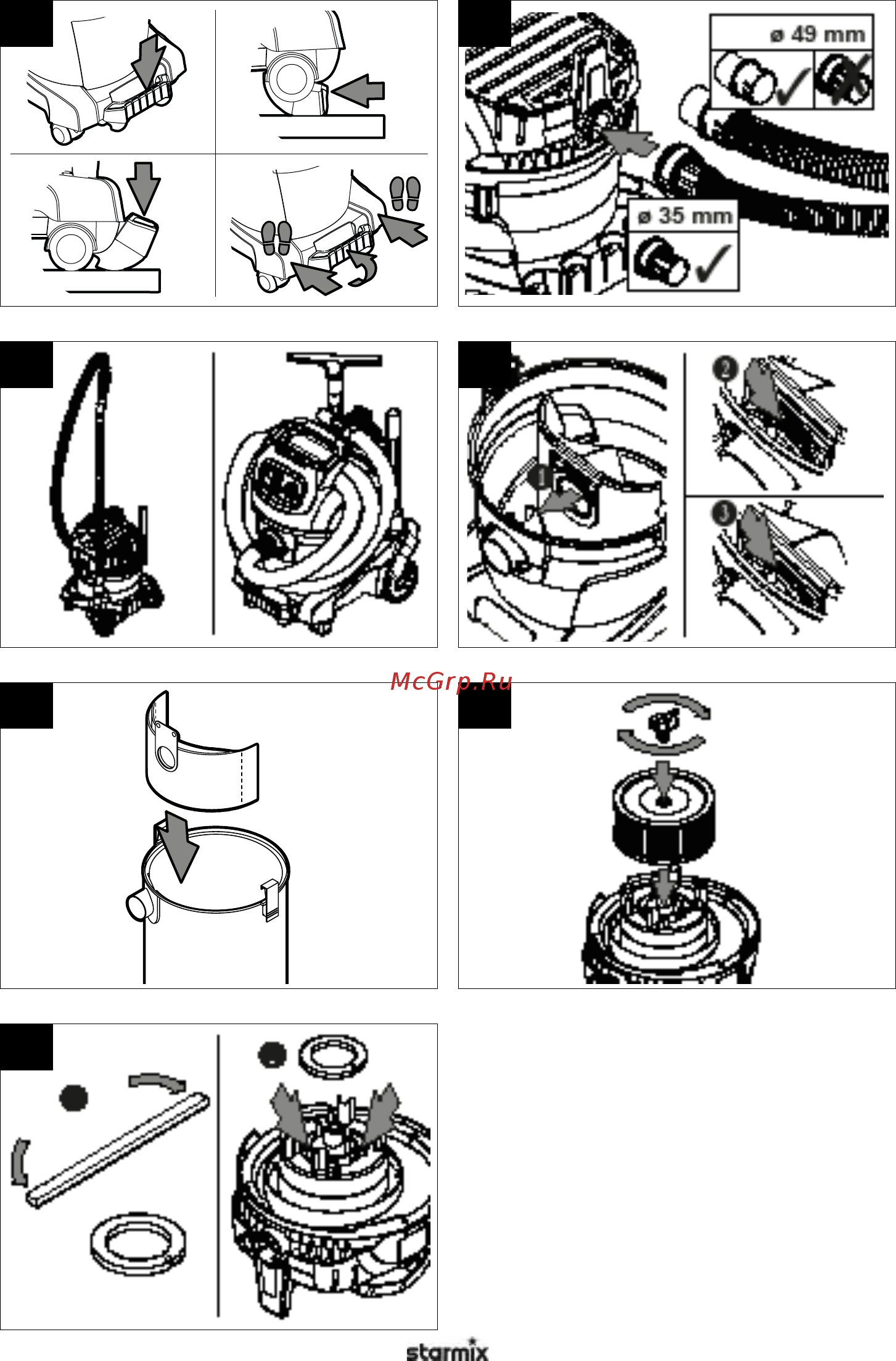 ø 49 mm

ø 35 mm

1

2

3

McGrp.Ru

starmix