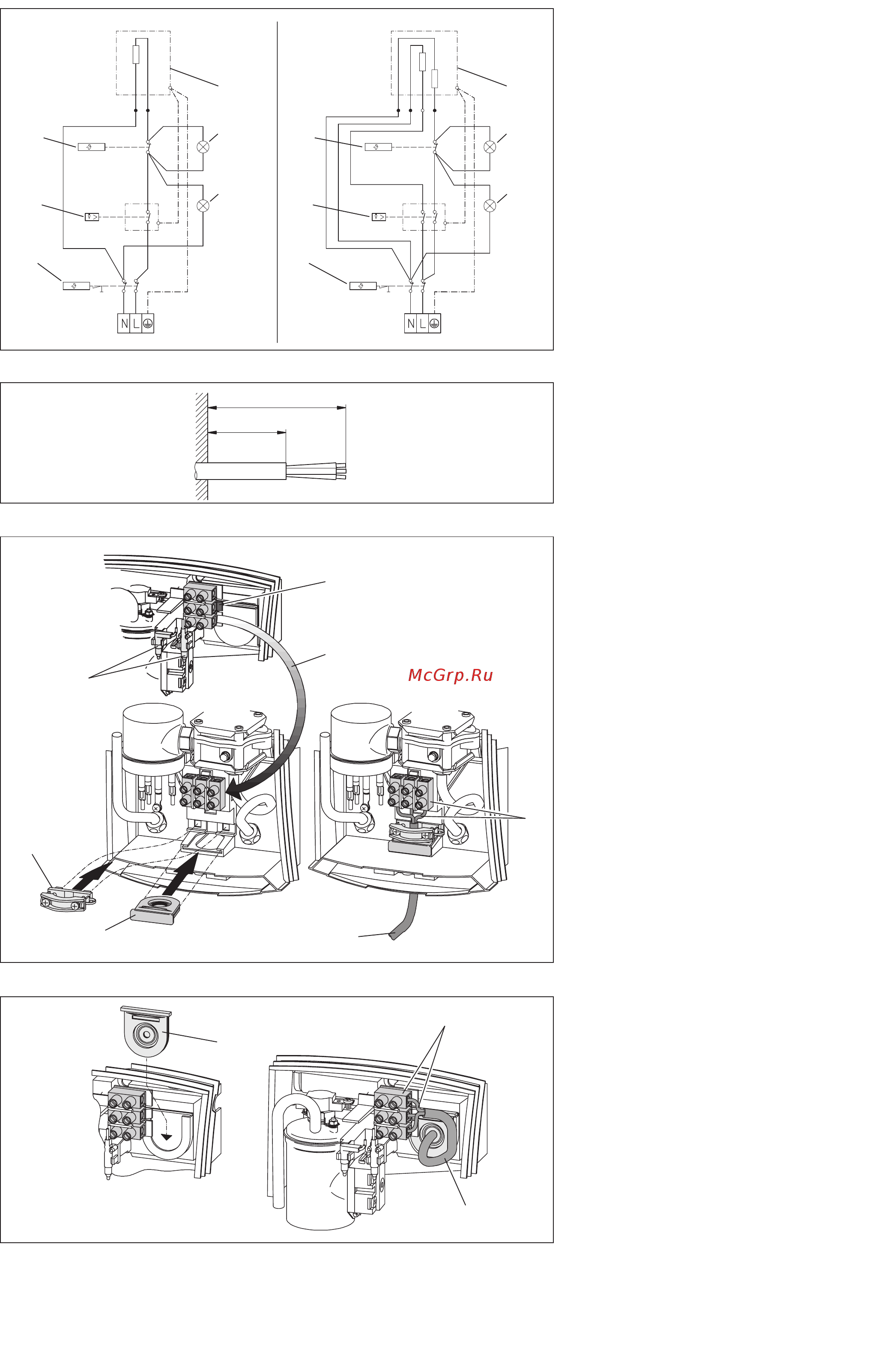 N L

N L

McGrp.Ru