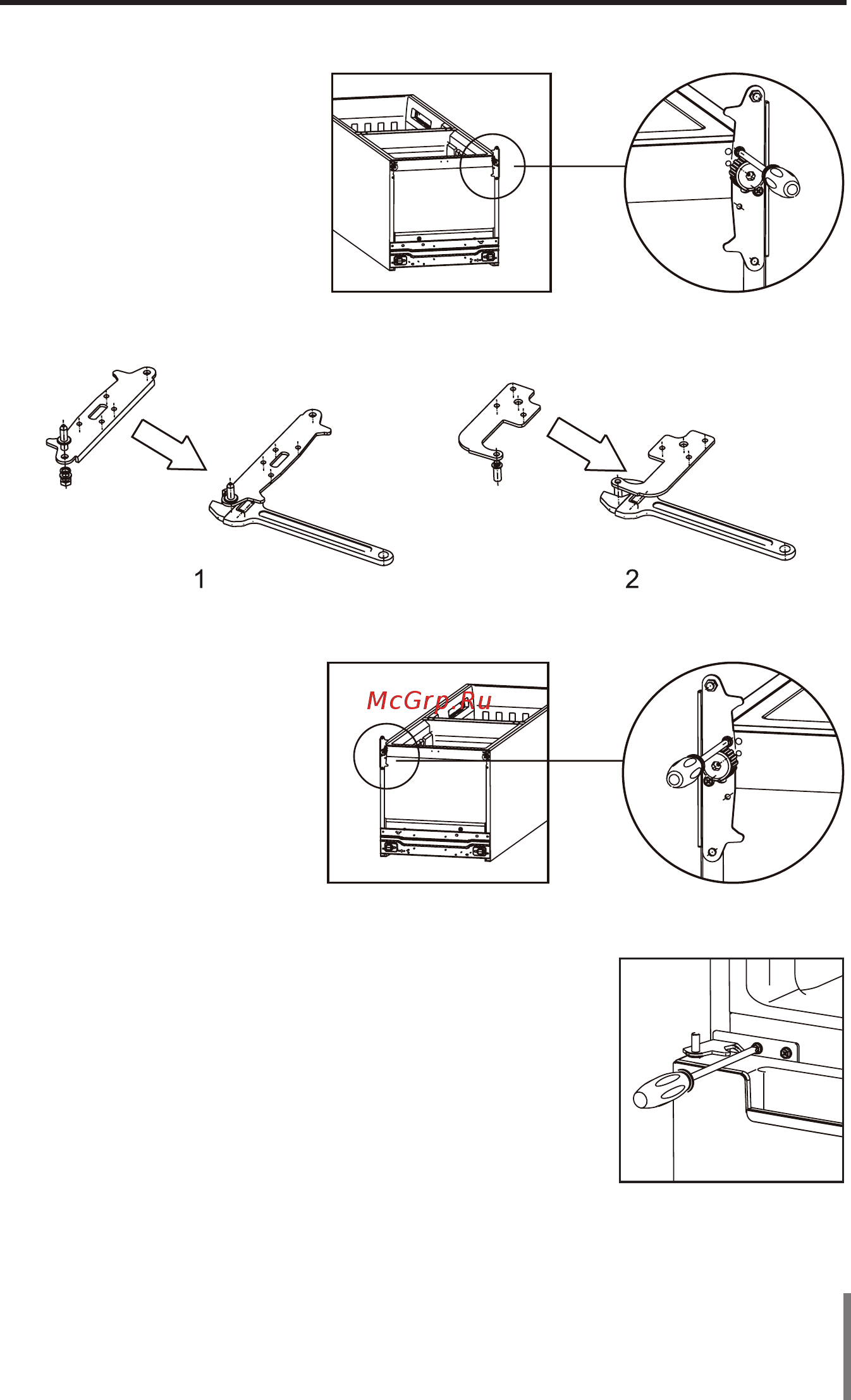 1

2

McGrp.Ru