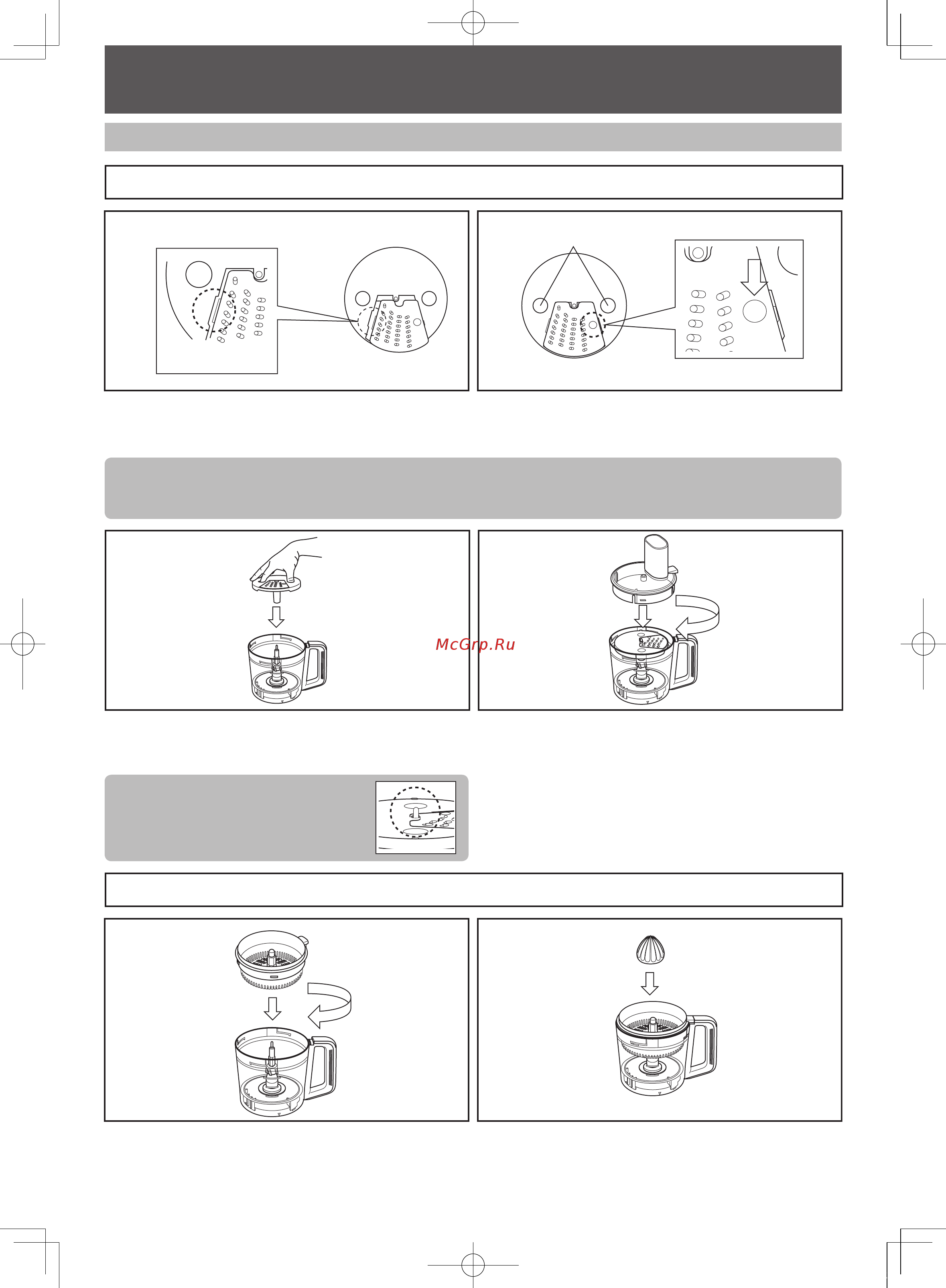 McGrp.Ru