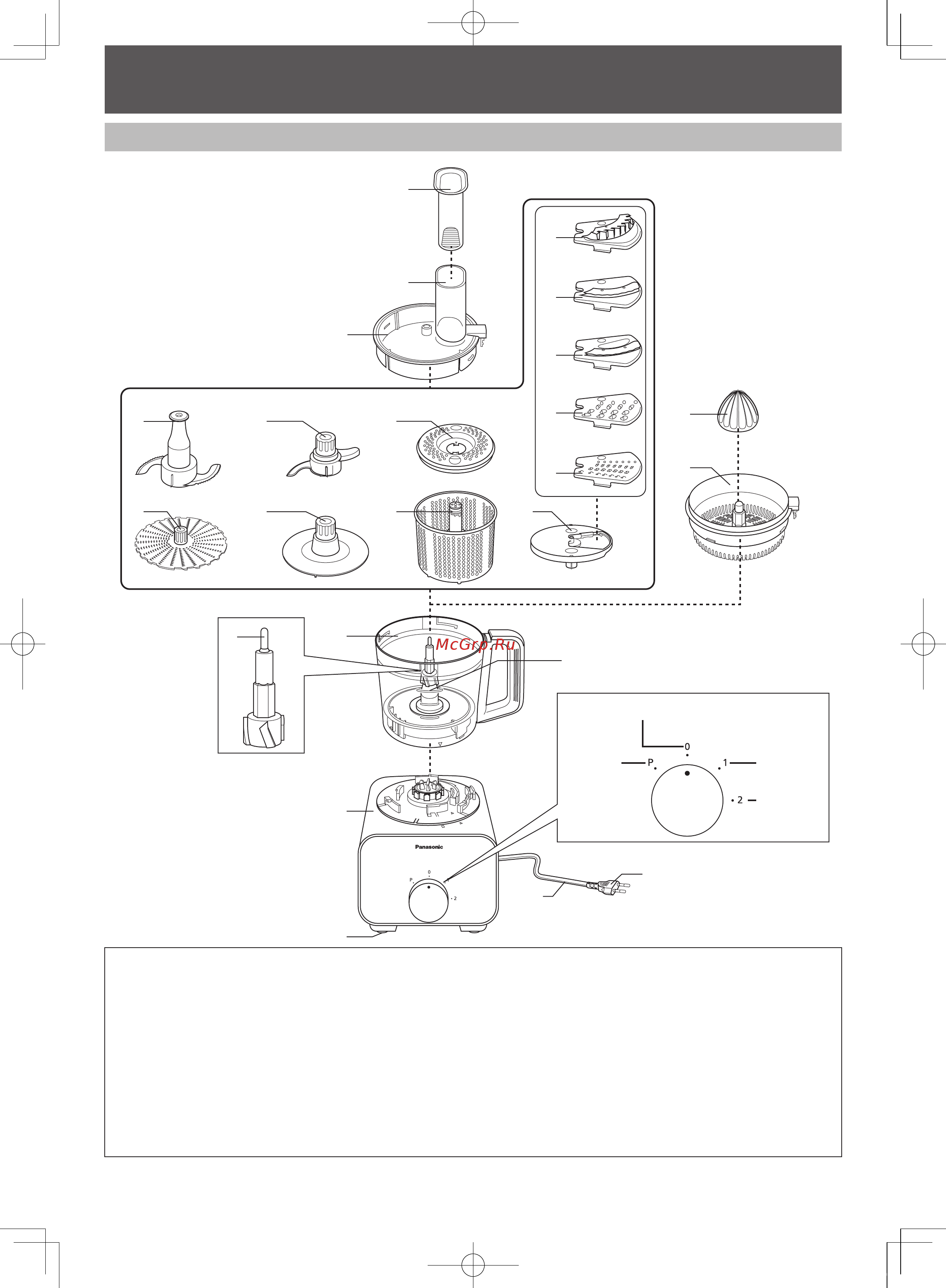 McGrp.Ru

0
P
1
2

Panasonic
P
0
2