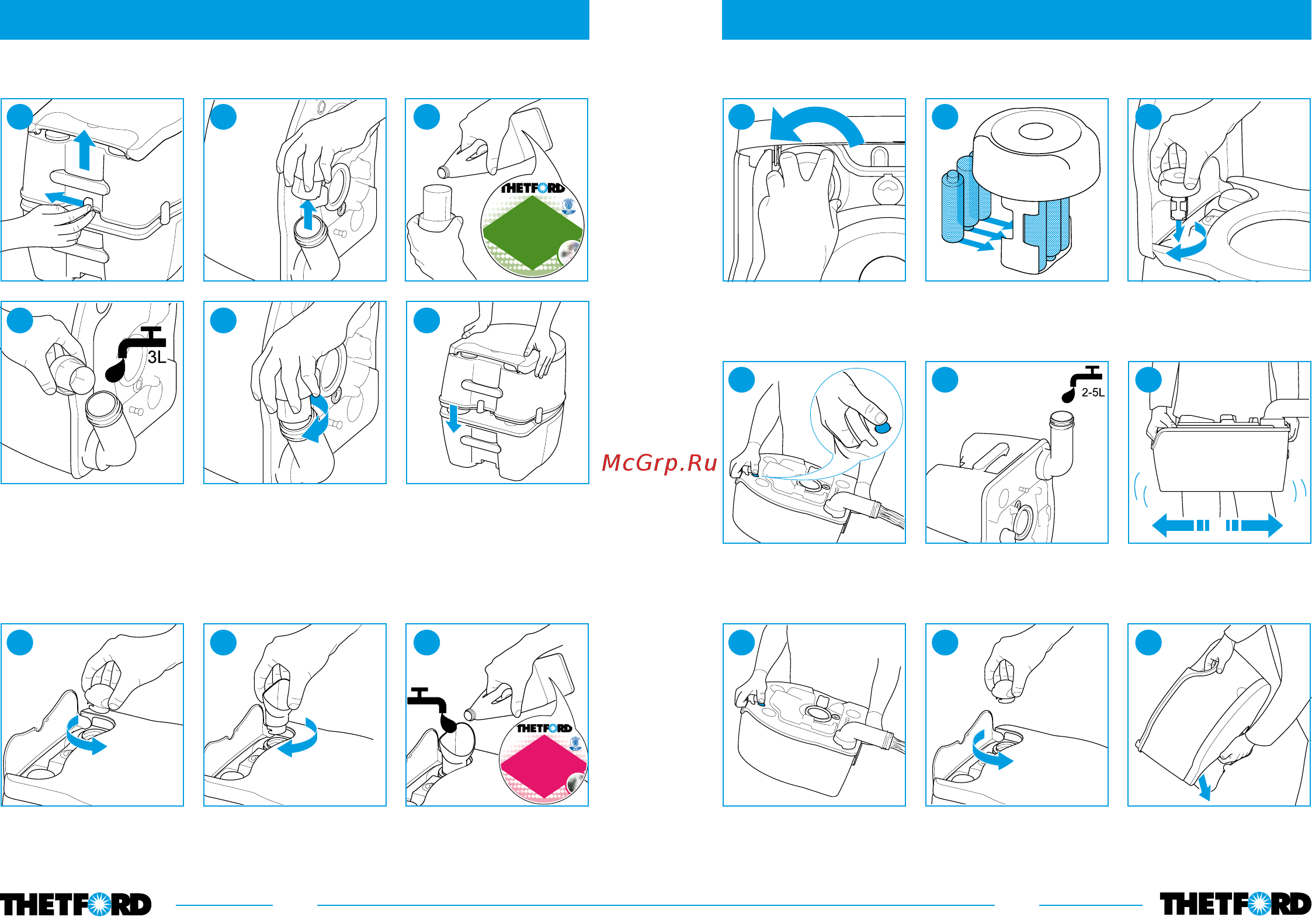 THETFORD

3L

McGrp.Ru

2-5L

THETFORD

THETFORD

THETFORD