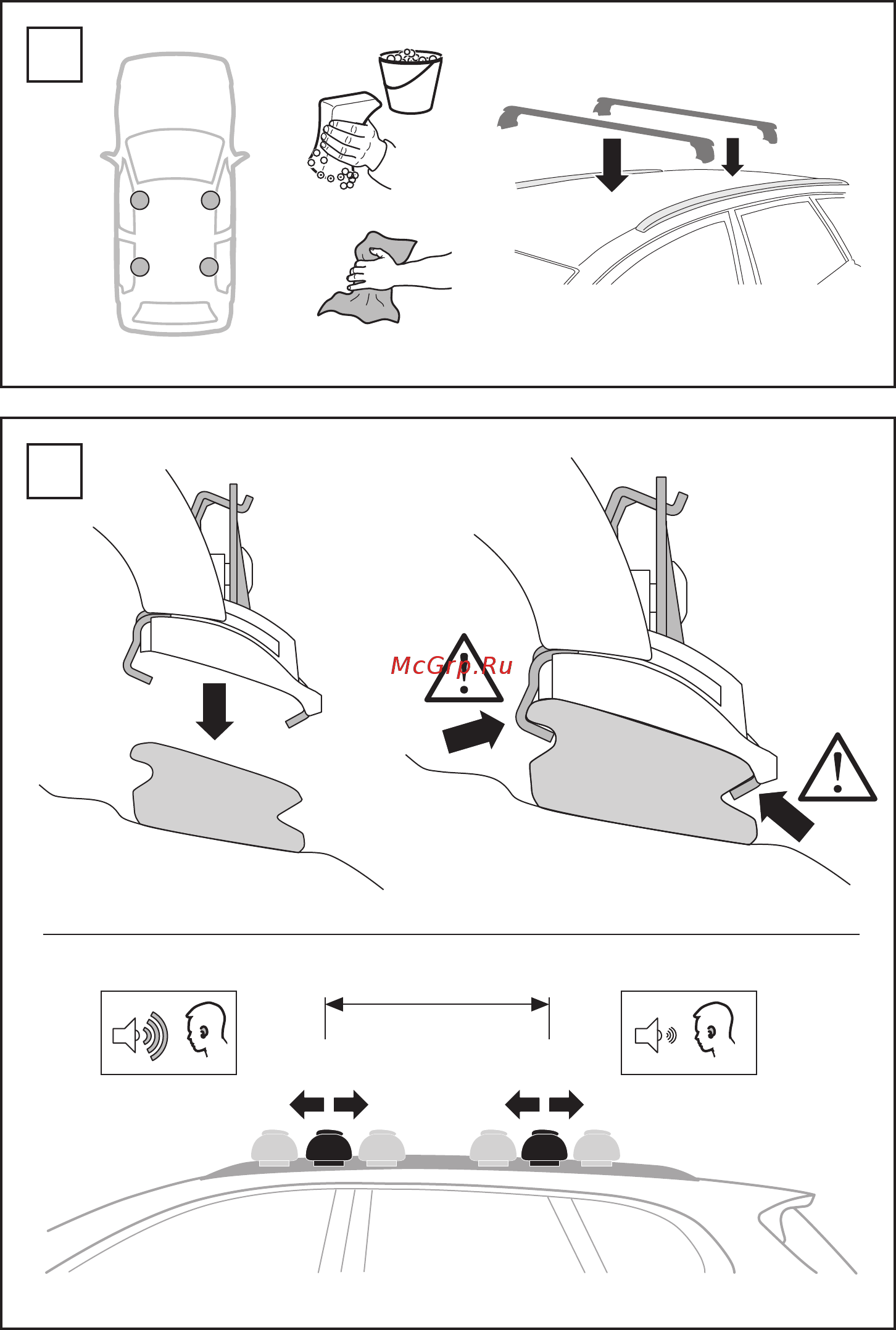 McGrp.Ru