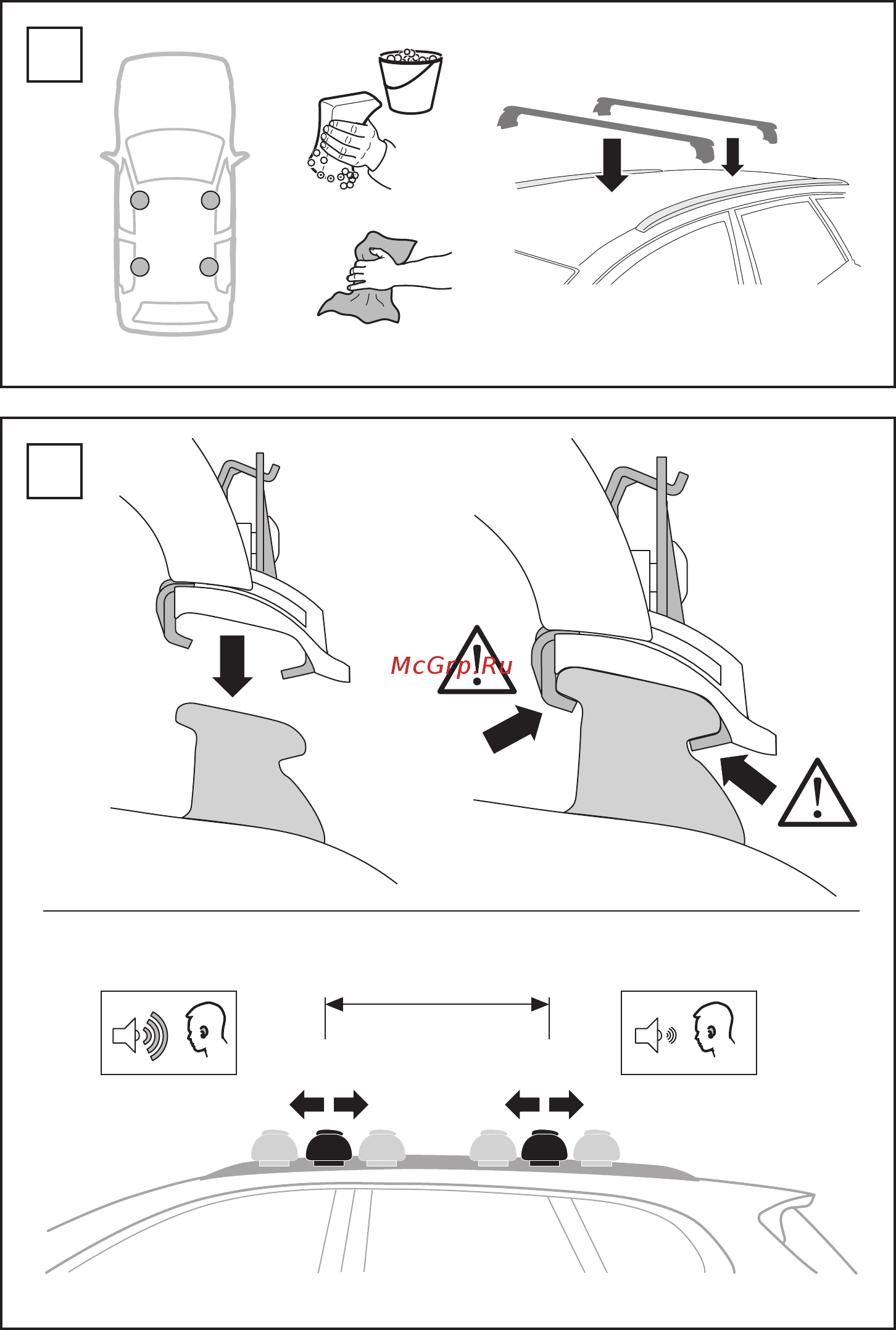 McGrp.Ru