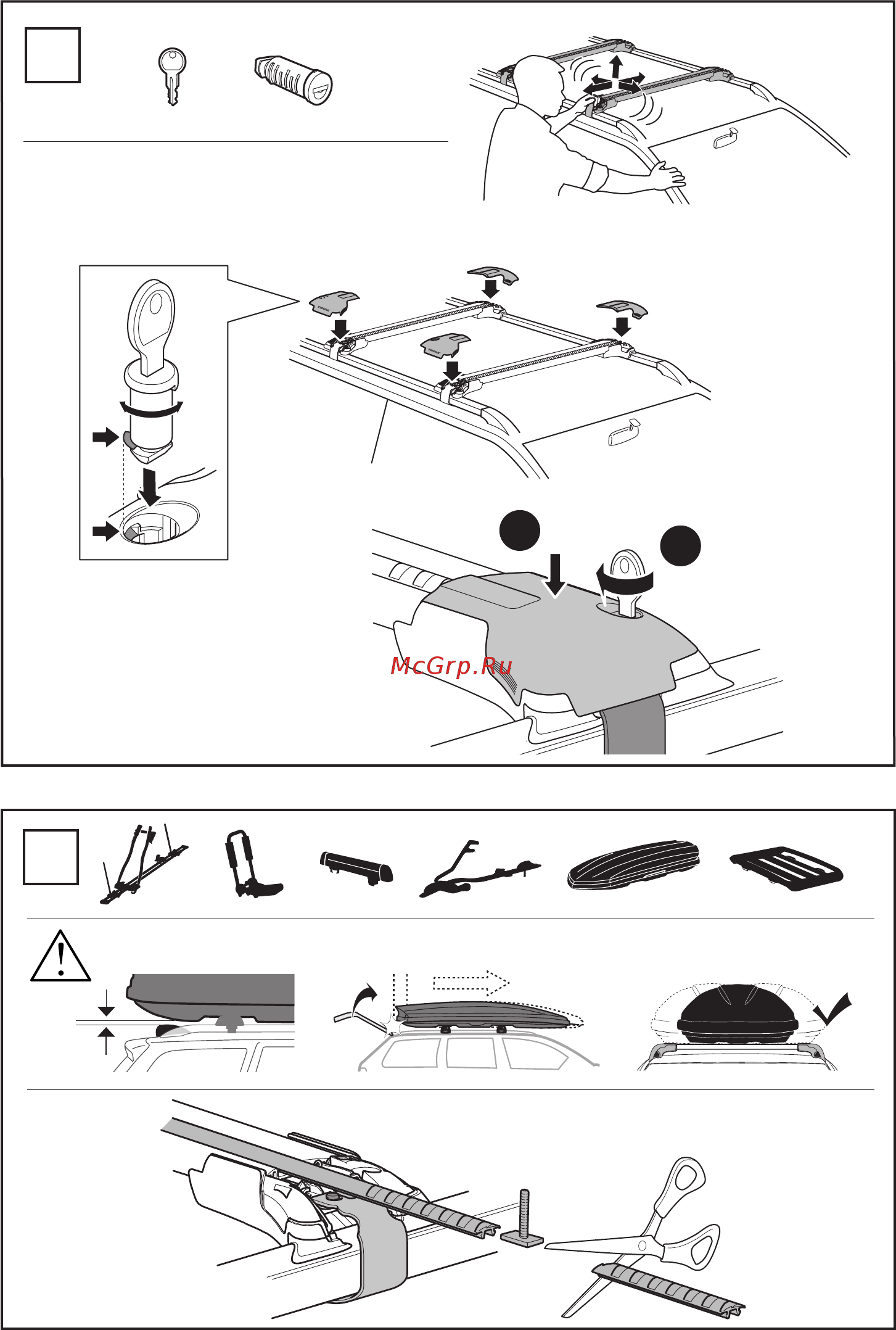 McGrp.Ru