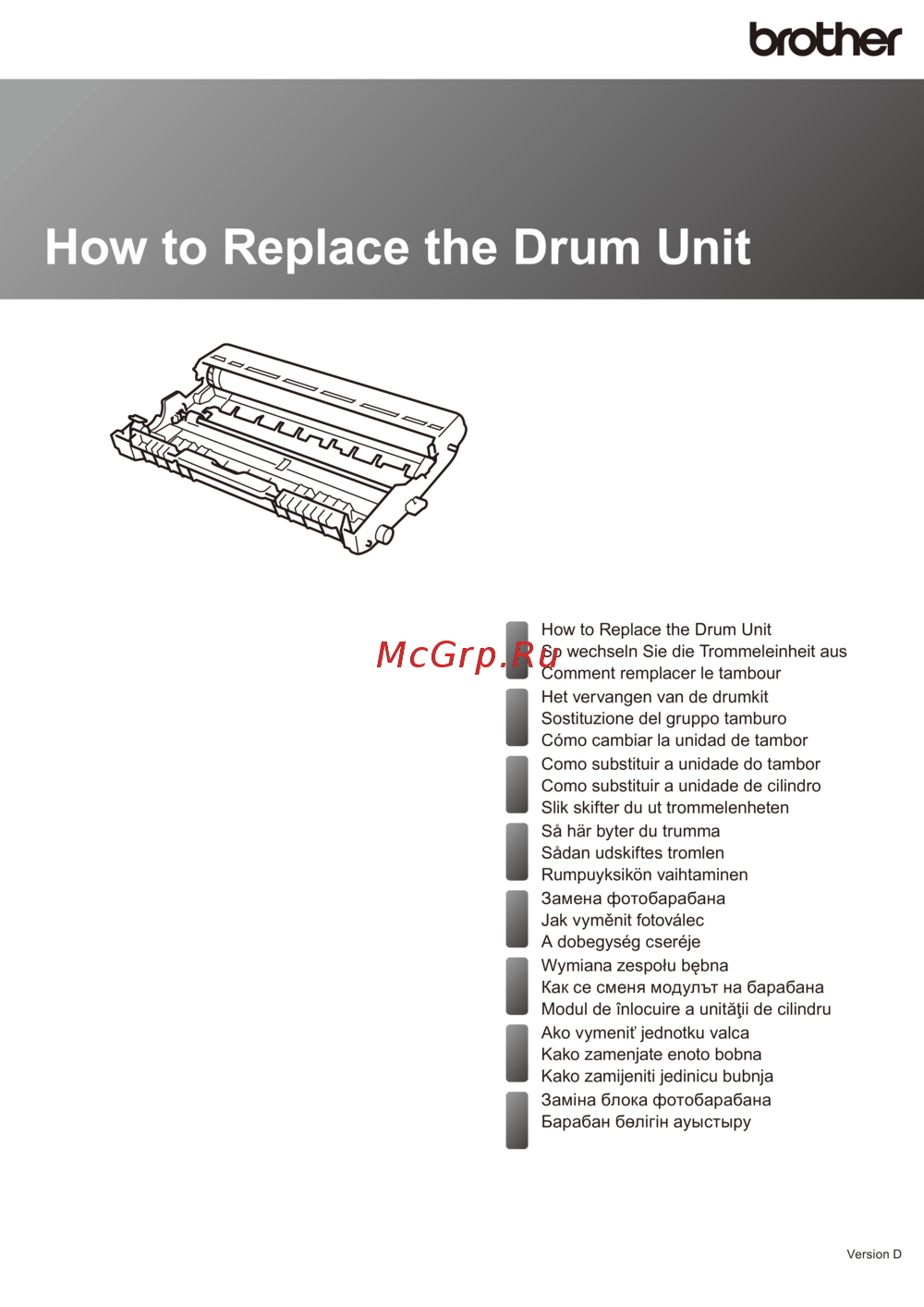 brother

How to Replace the Drum Unit

McGrp.Ru

How to Replace the Drum Unit
So wechseln Sie die Trommeleinheit aus
Comment remplacer le tambour

Het vervangen van de drumkit
Sostituzione del gruppo tamburo
Cómo cambiar la unidad de tambor

Como substituir a unidade do tambor
Como substituir a unidade de cilindro
Slik skifter du ut trommelenheten

Så här byter du trumma
Sådan udskiftes tromlen
Rumpuyksikön vaihtaminen

Замена фотобарабана
Jak vyměnit fotoválec
A dobegység cseréje

Wymiana zespołu bębna
Как се сменя модулът на барабана
Modul de înlocuire a unităţii de cilindru

Ako vymeniť jednotku valca
Kako zamenjate enoto bobna
Kako zamijeniti jedinicu bubnja

Заміна блока фотобарабана
Барабан бөлігін ауыстыру

Version D