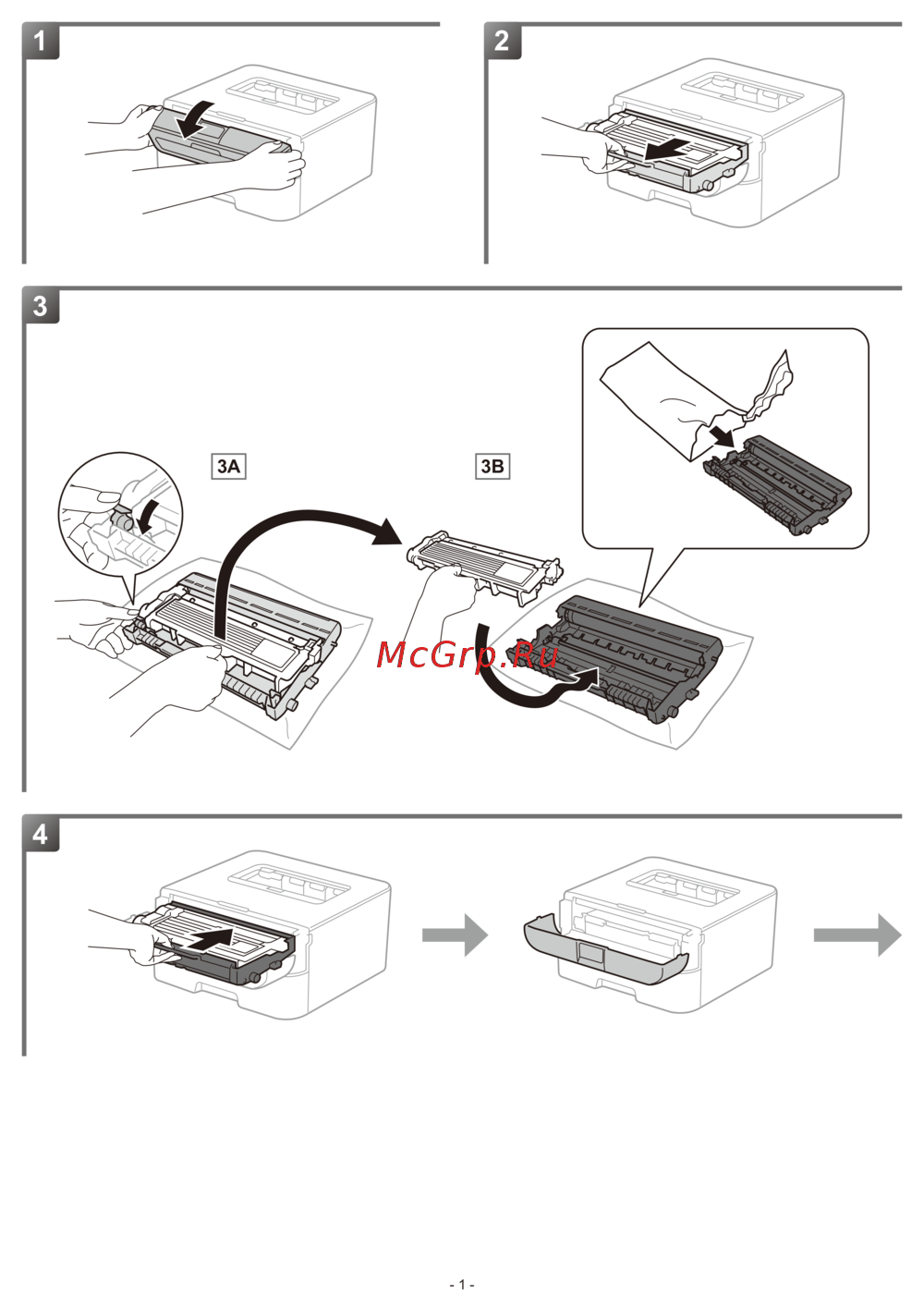 1

2

3

3A

3B

McGrp.Ru

4

- 1 -