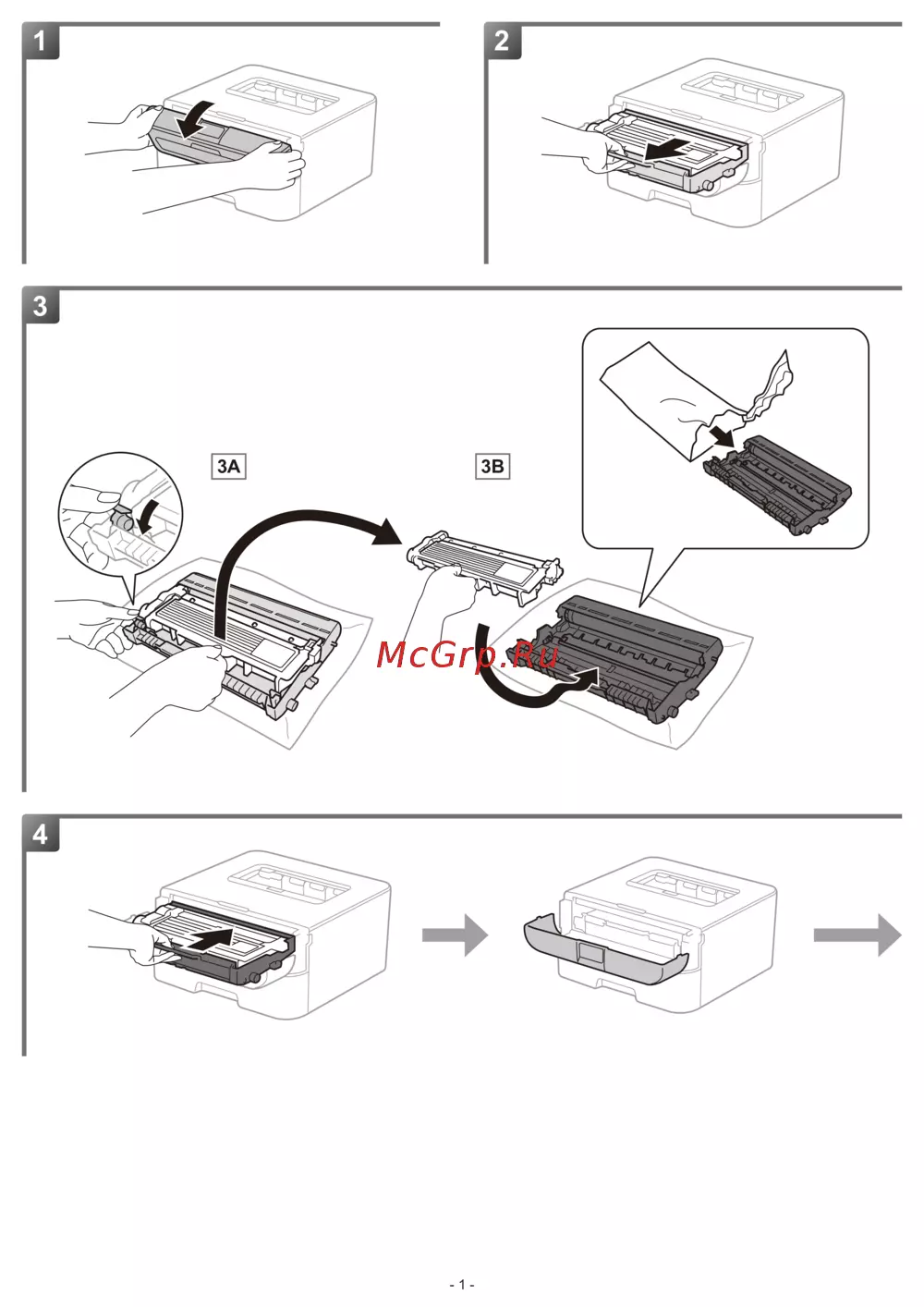 1

2

3

3A

3B

McGrp.Ru

4

- 1 -