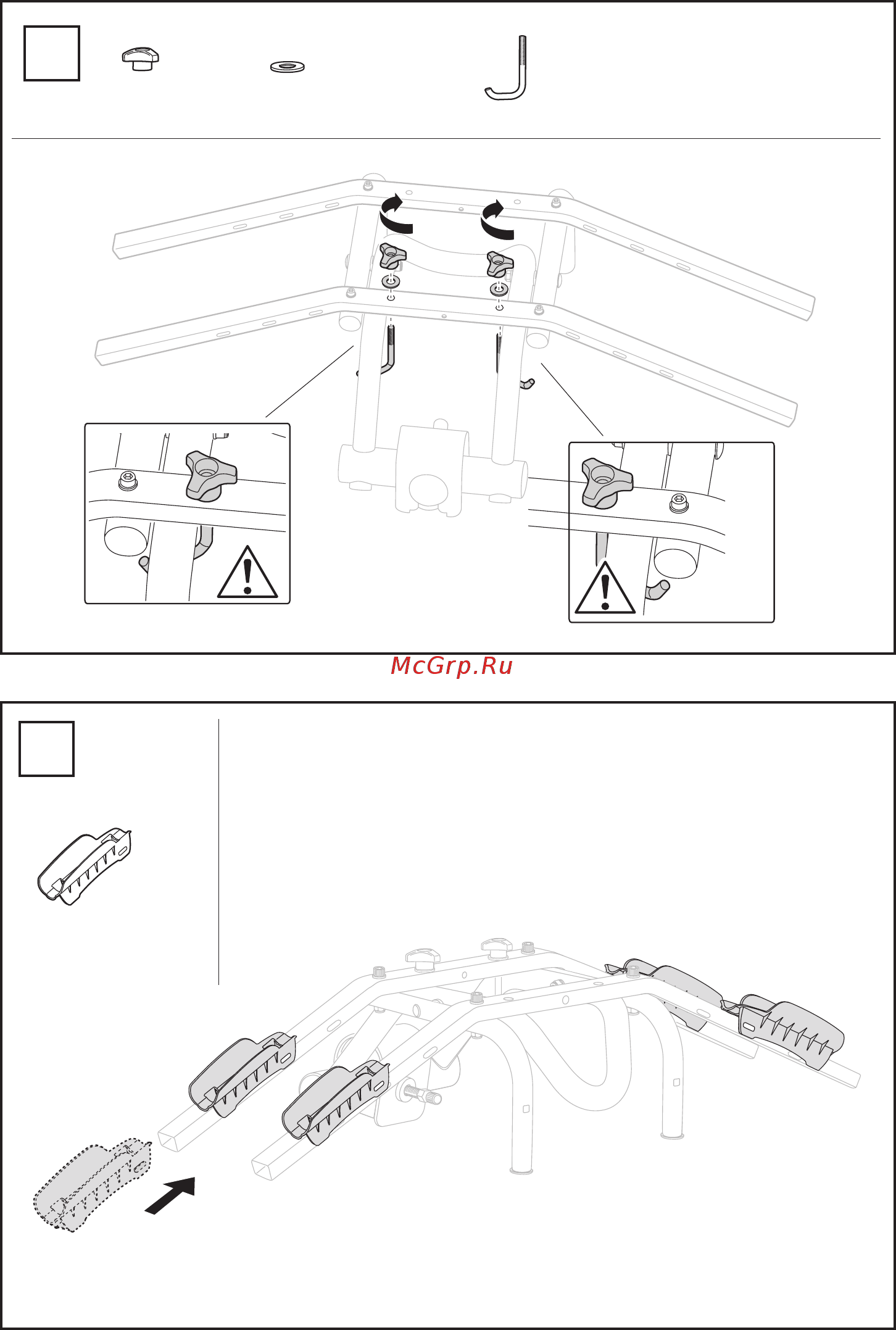 McGrp.Ru