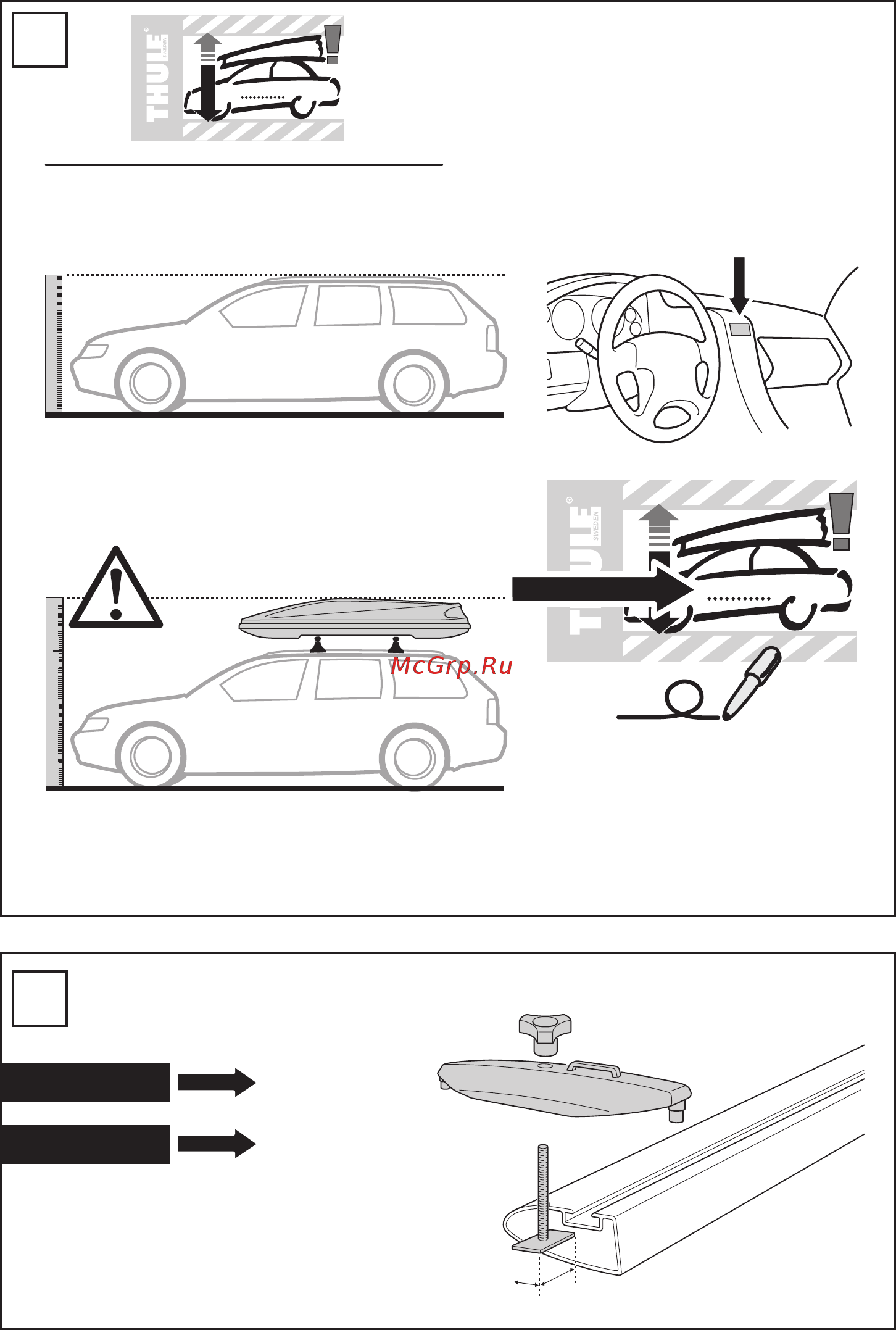 THULE SWEDEN

THULE SWEDEN

McGrp.Ru