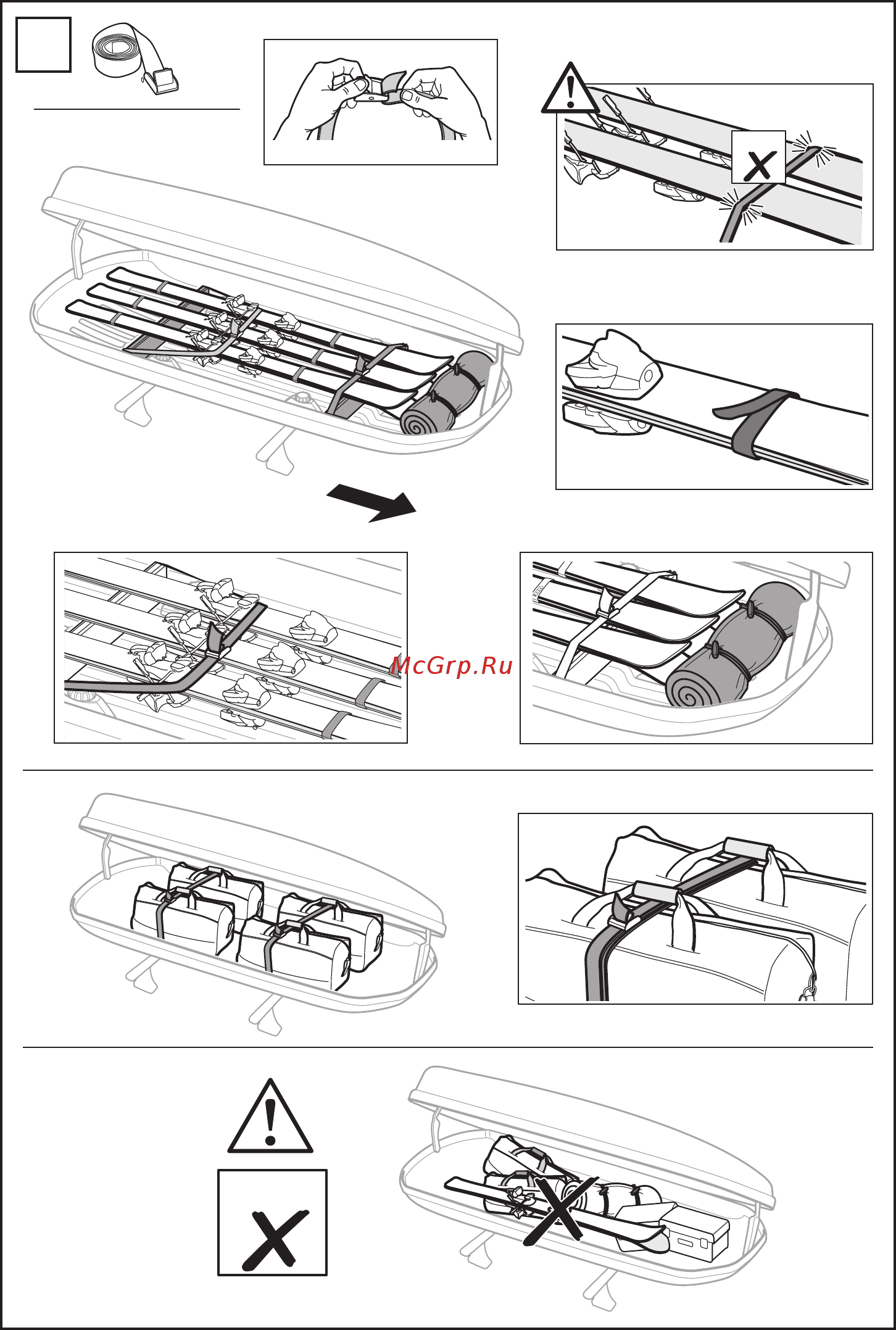 McGrp.Ru