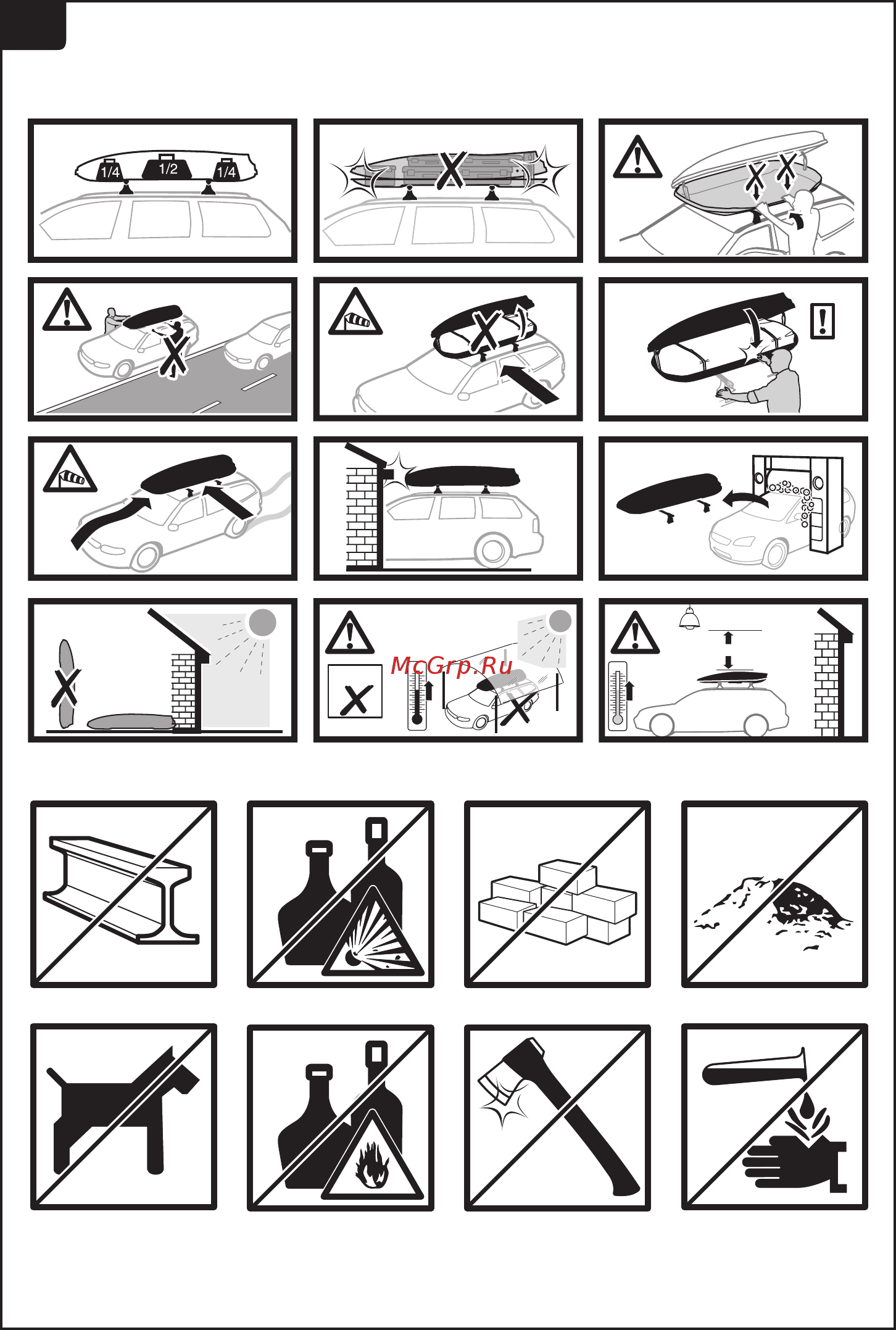 1/4 1/2 1/4

McGrp.Ru