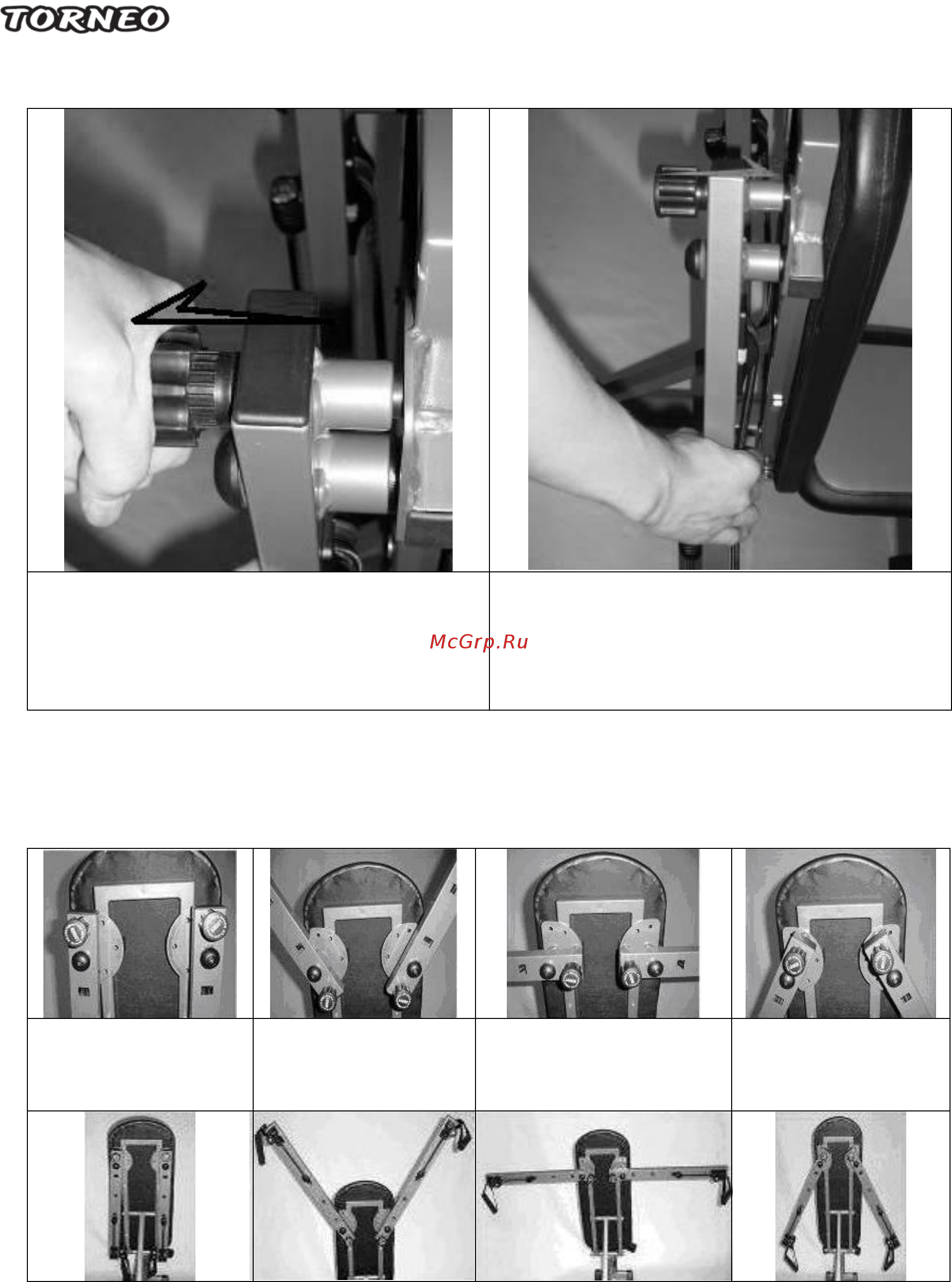 TORNEO

McGrp.Ru