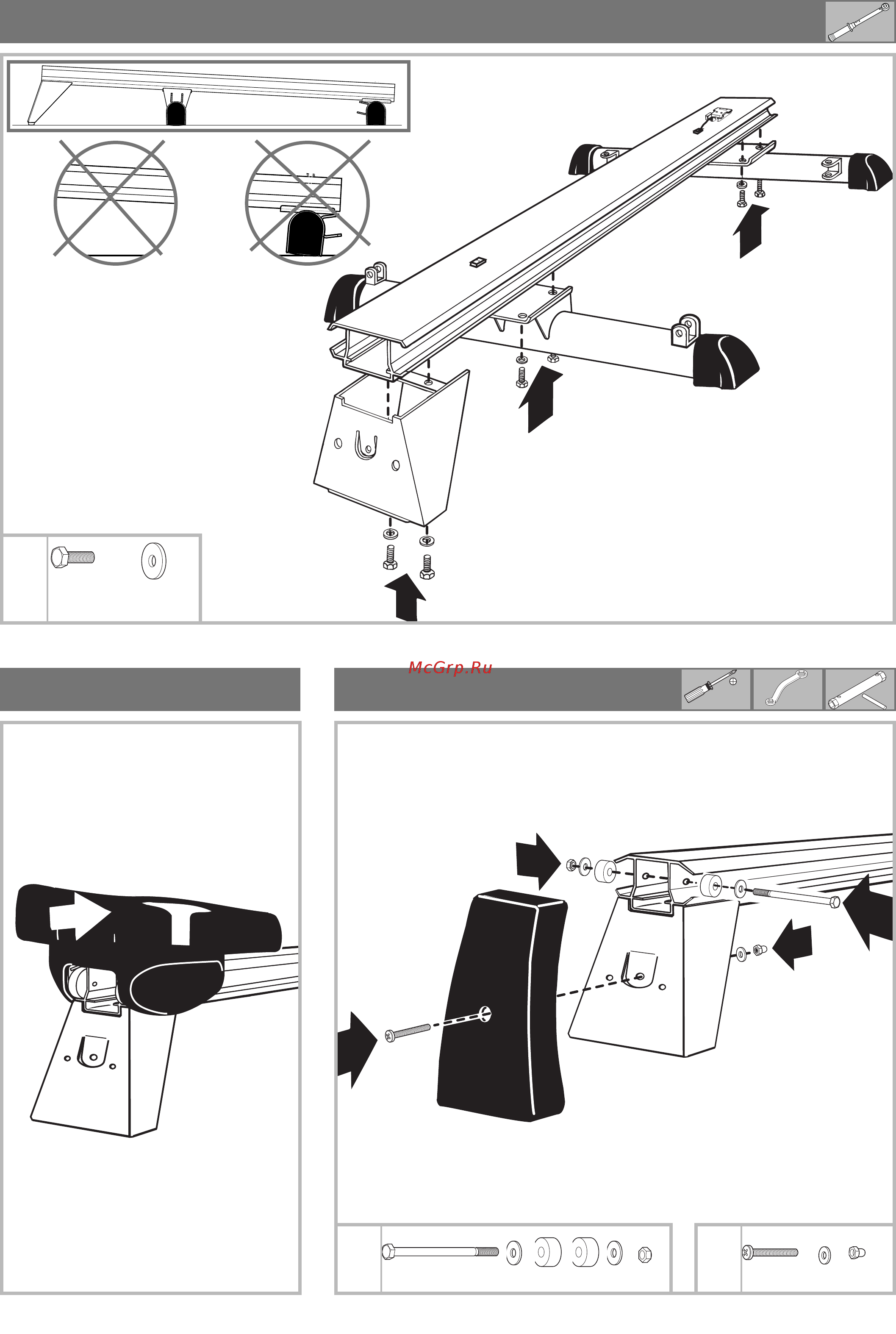 McGrp.Ru