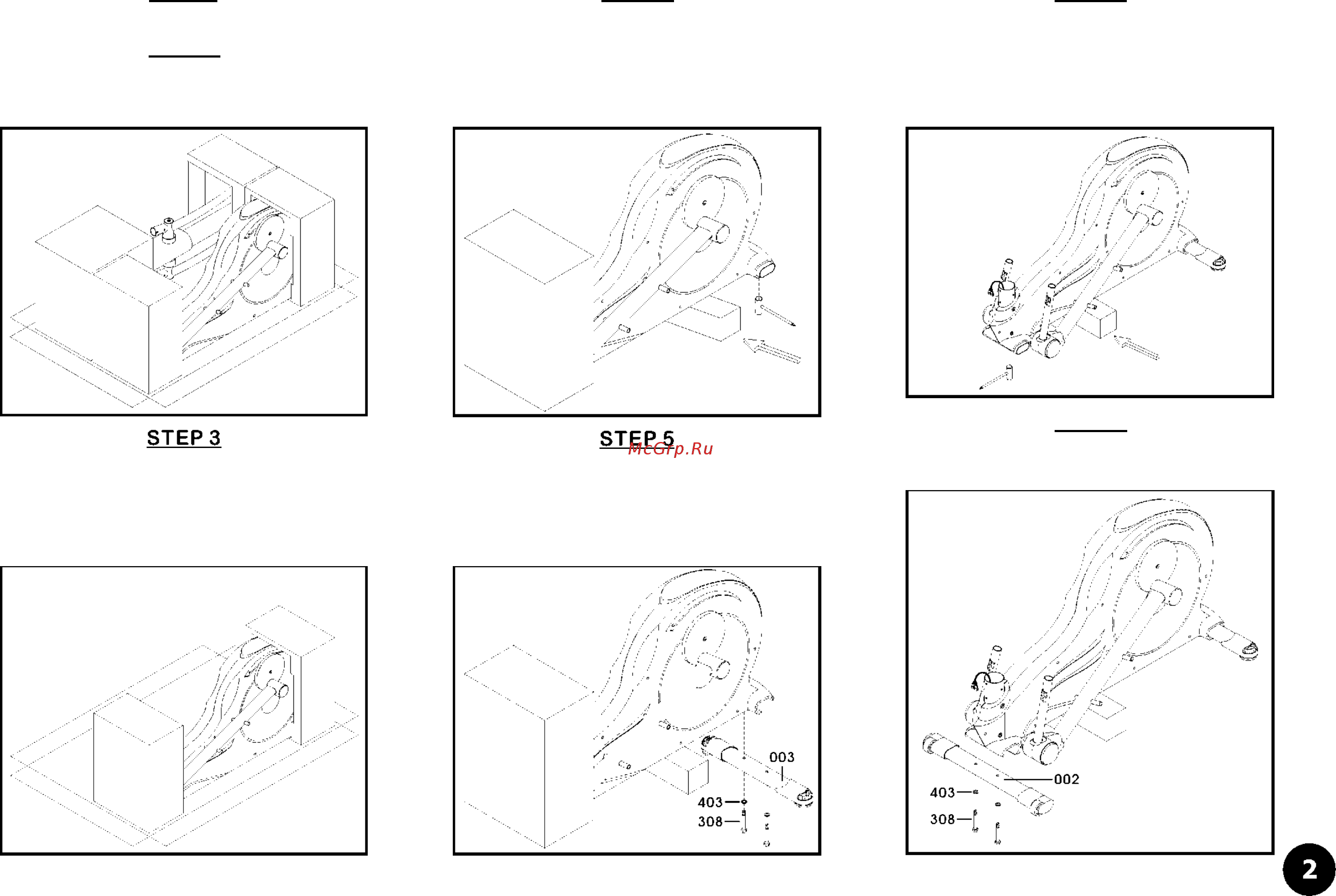 STEP 3

STEP 5

McGrp.Ru

003

403

308

002

403

308

2