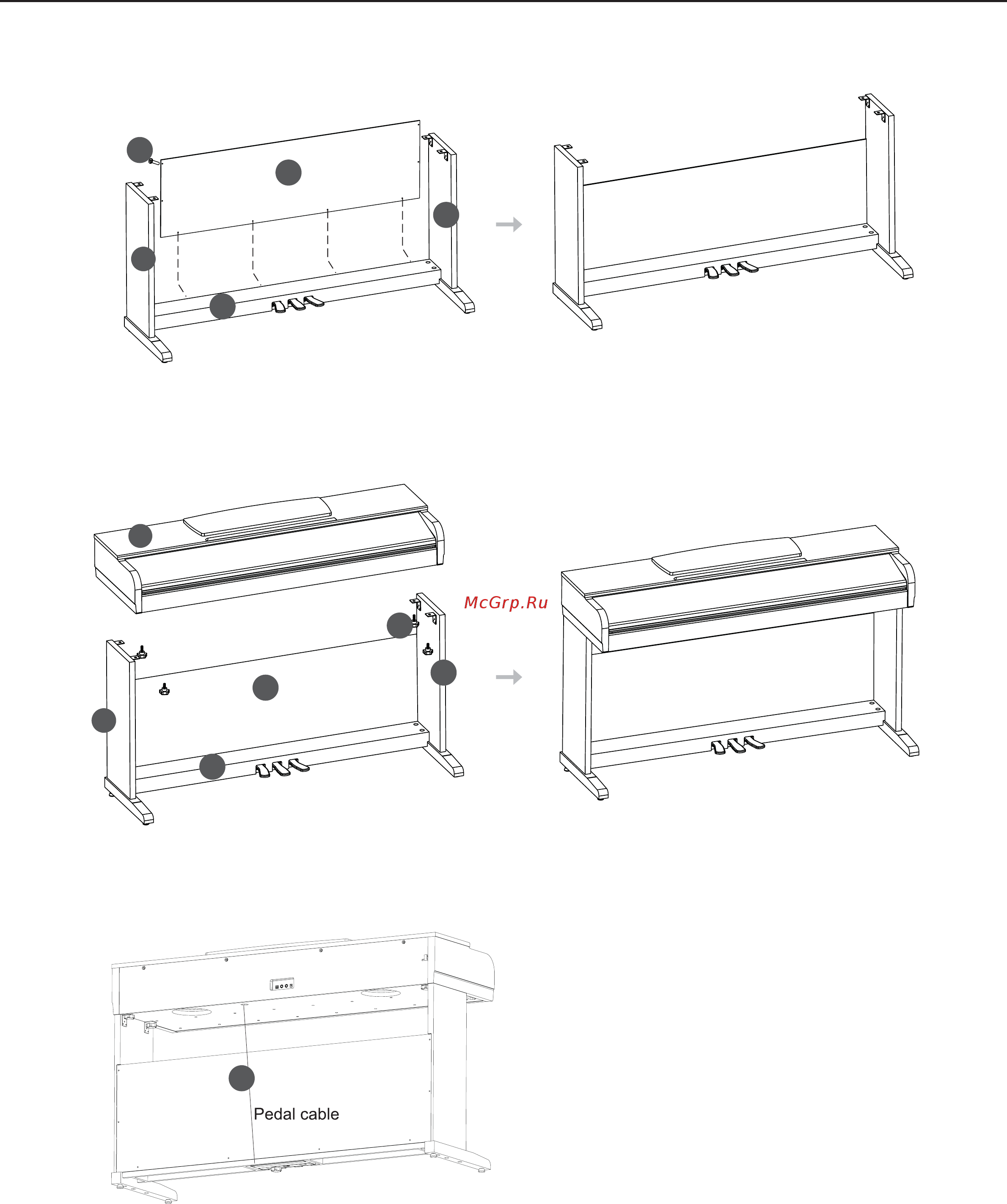 McGrp.Ru

Pedal cable