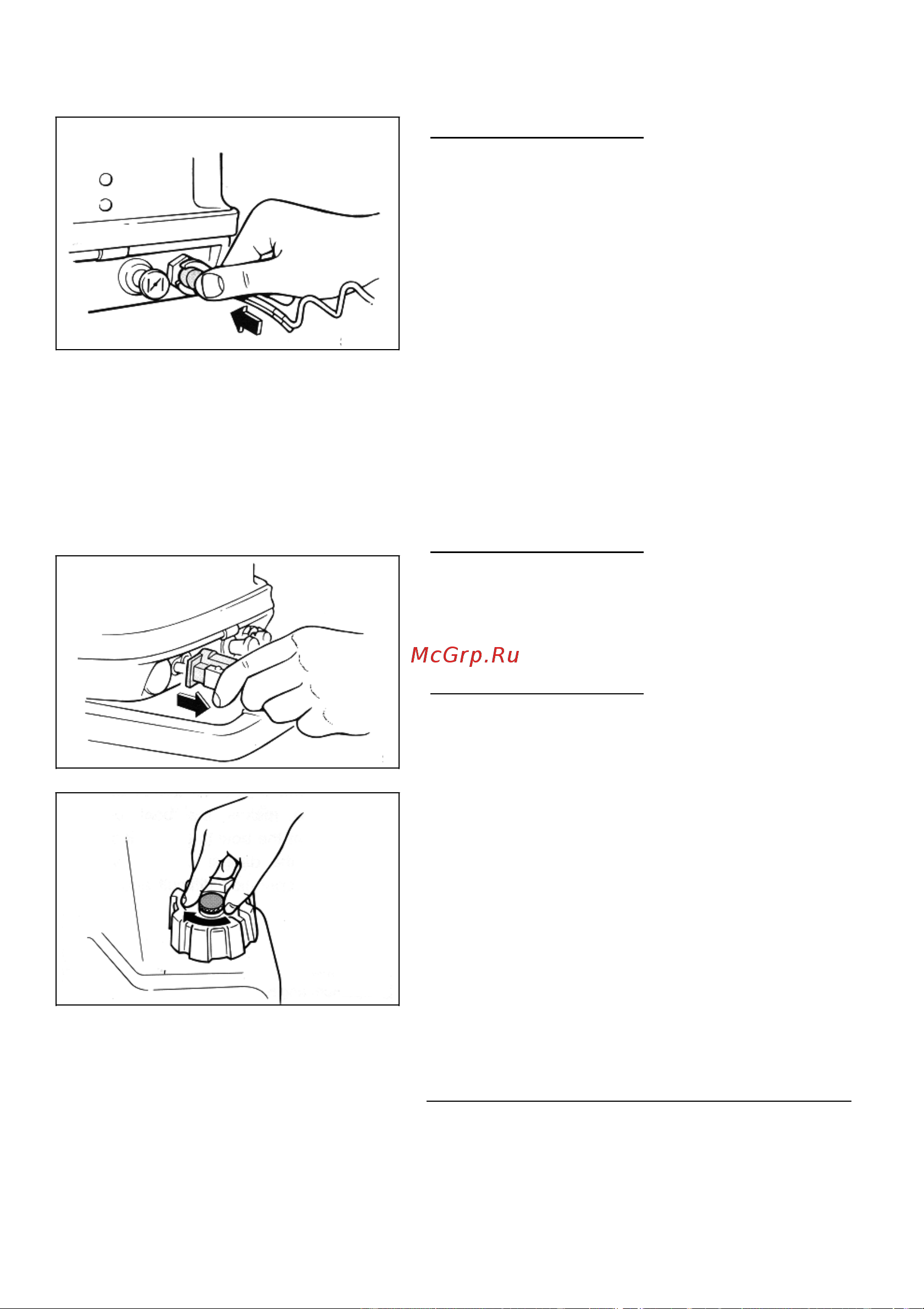 McGrp.Ru