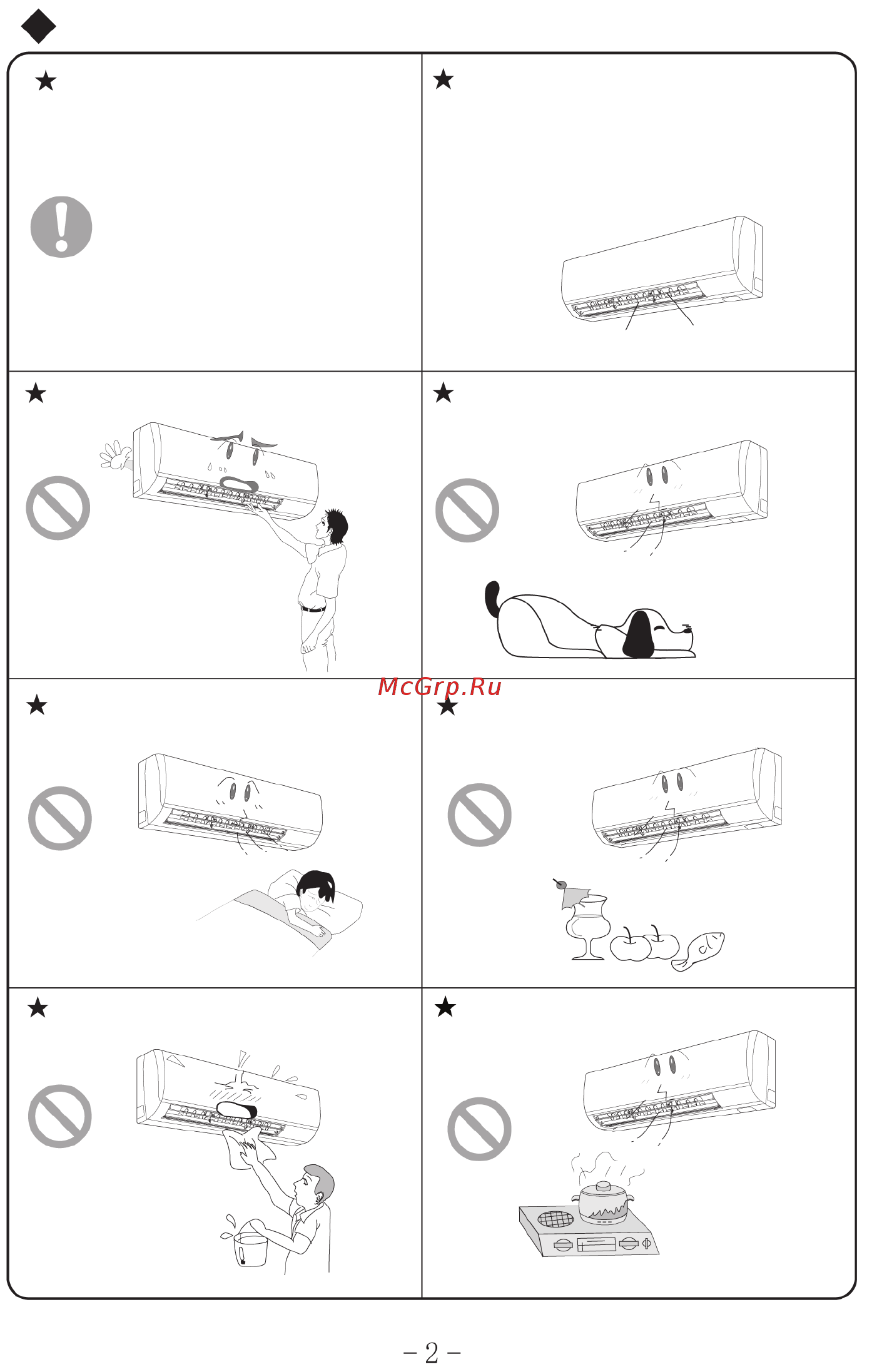 McGrp.Ru

– 2 –