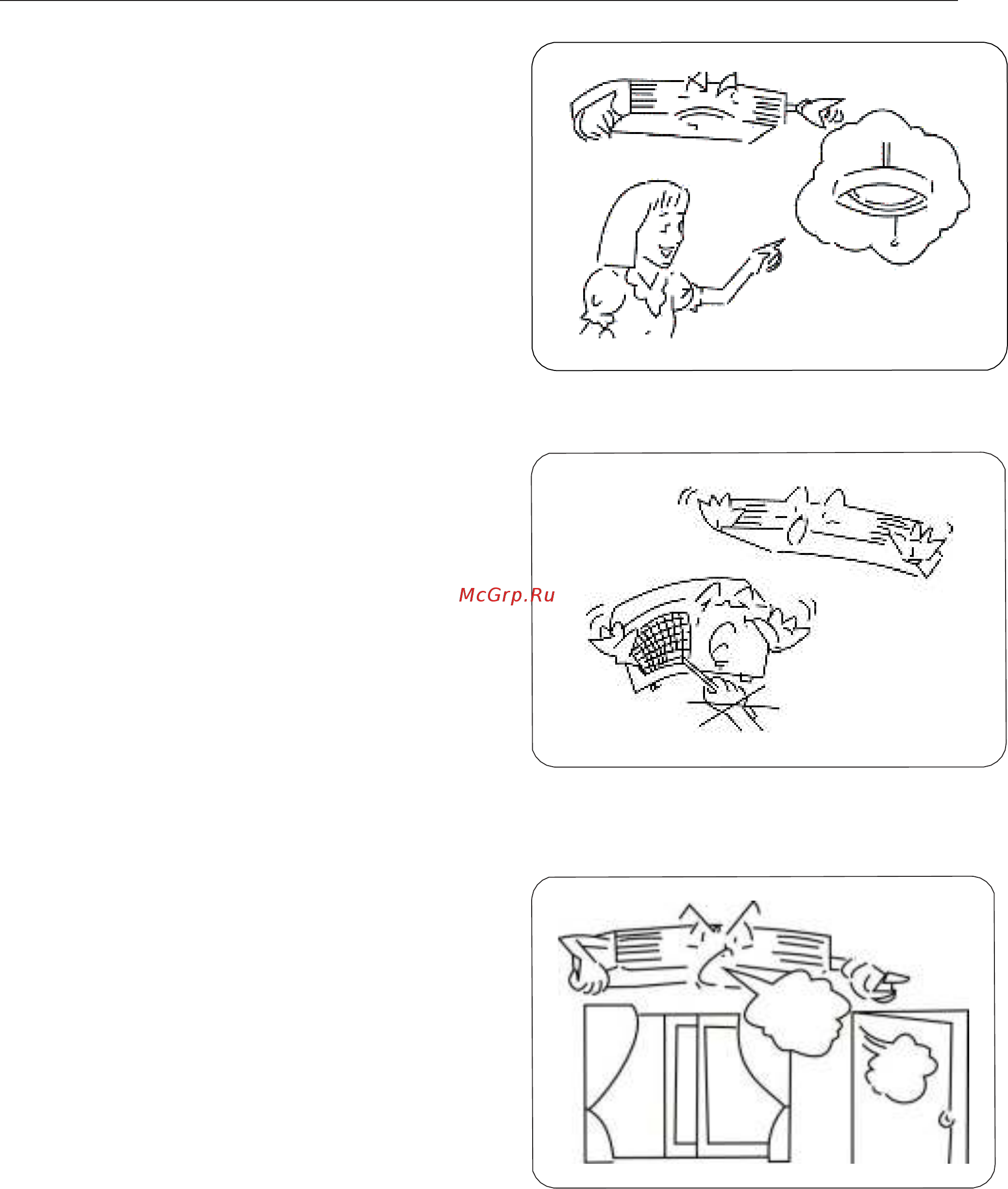 McGrp.Ru