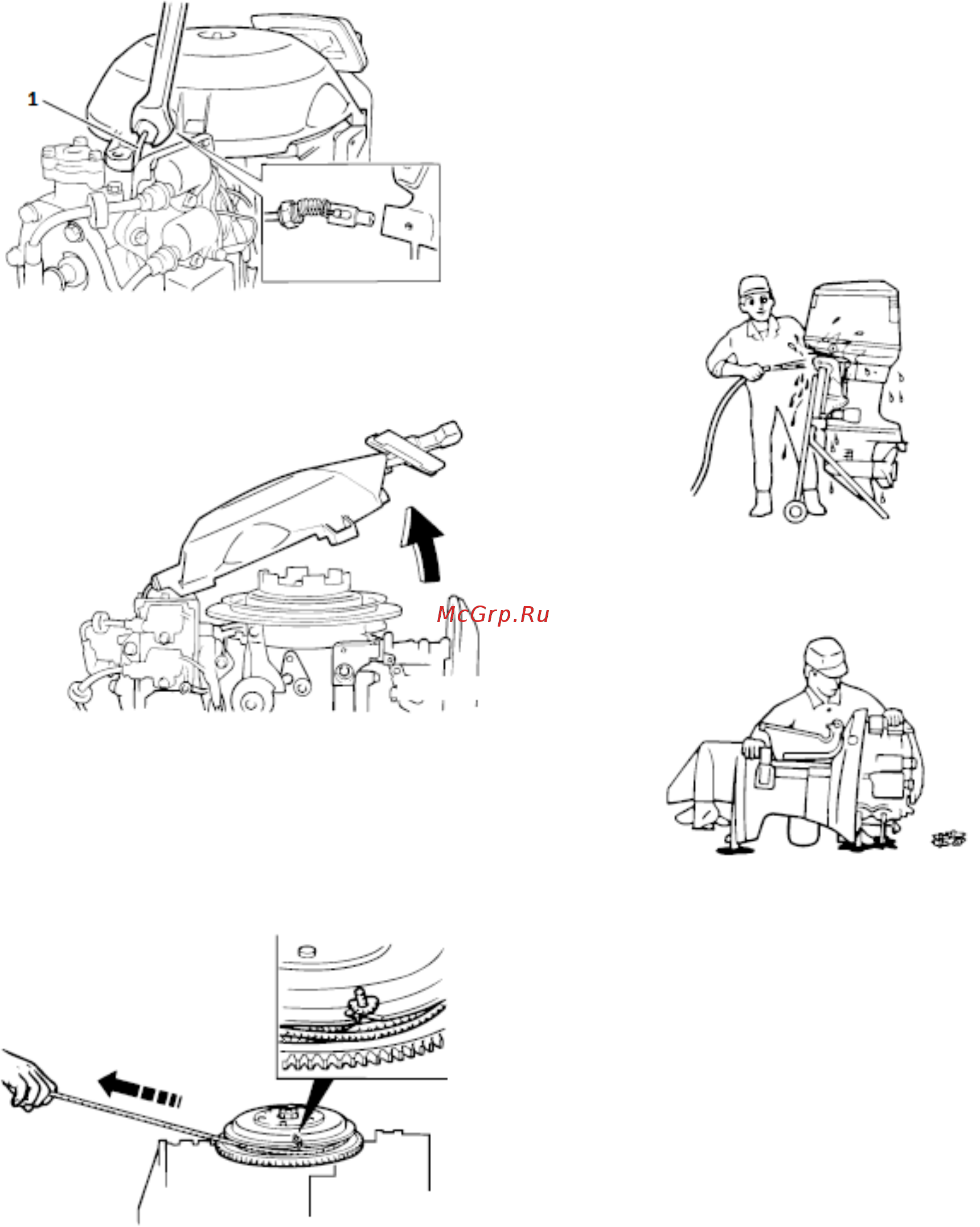 1

McGrp.Ru