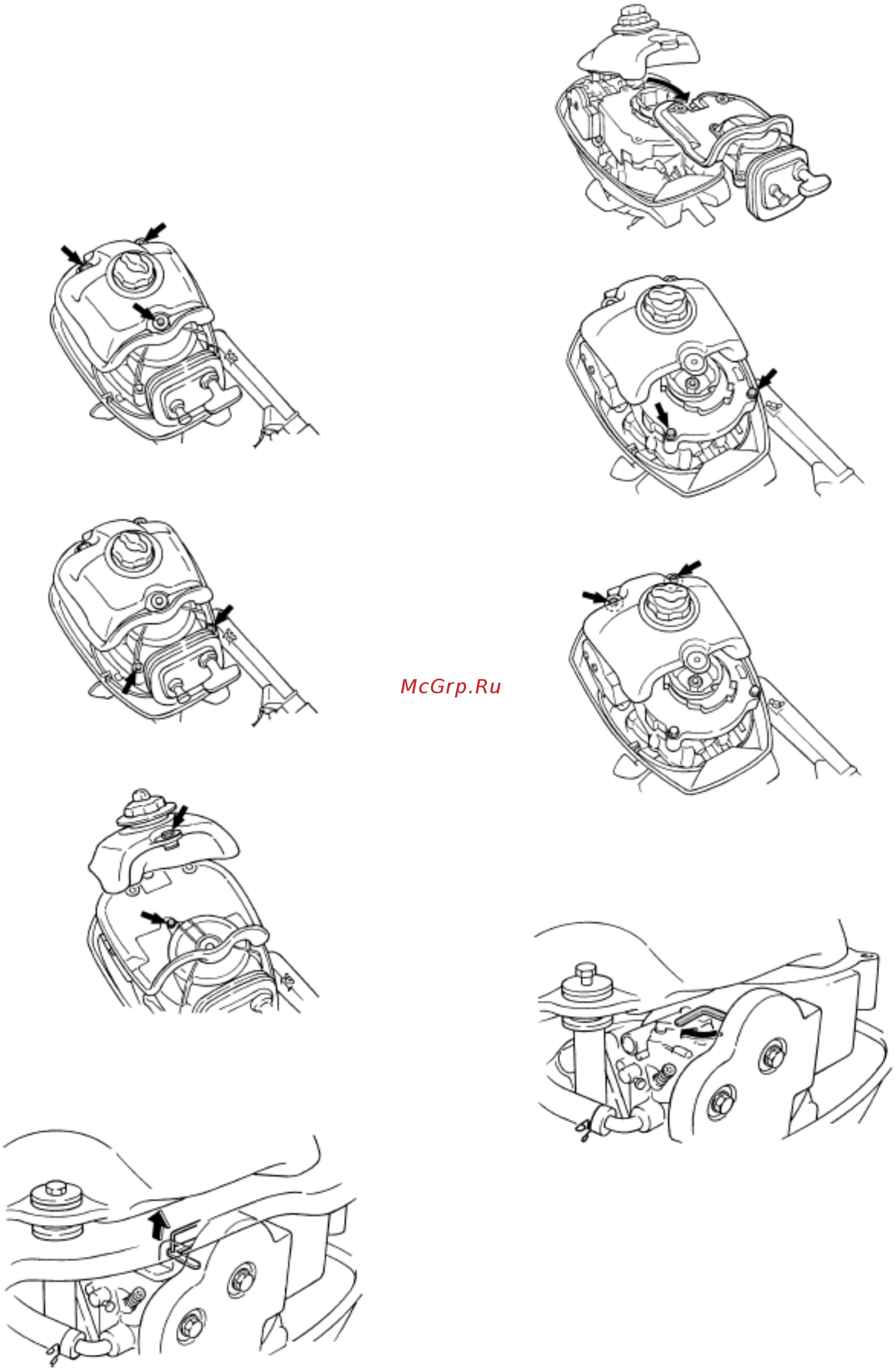 McGrp.Ru