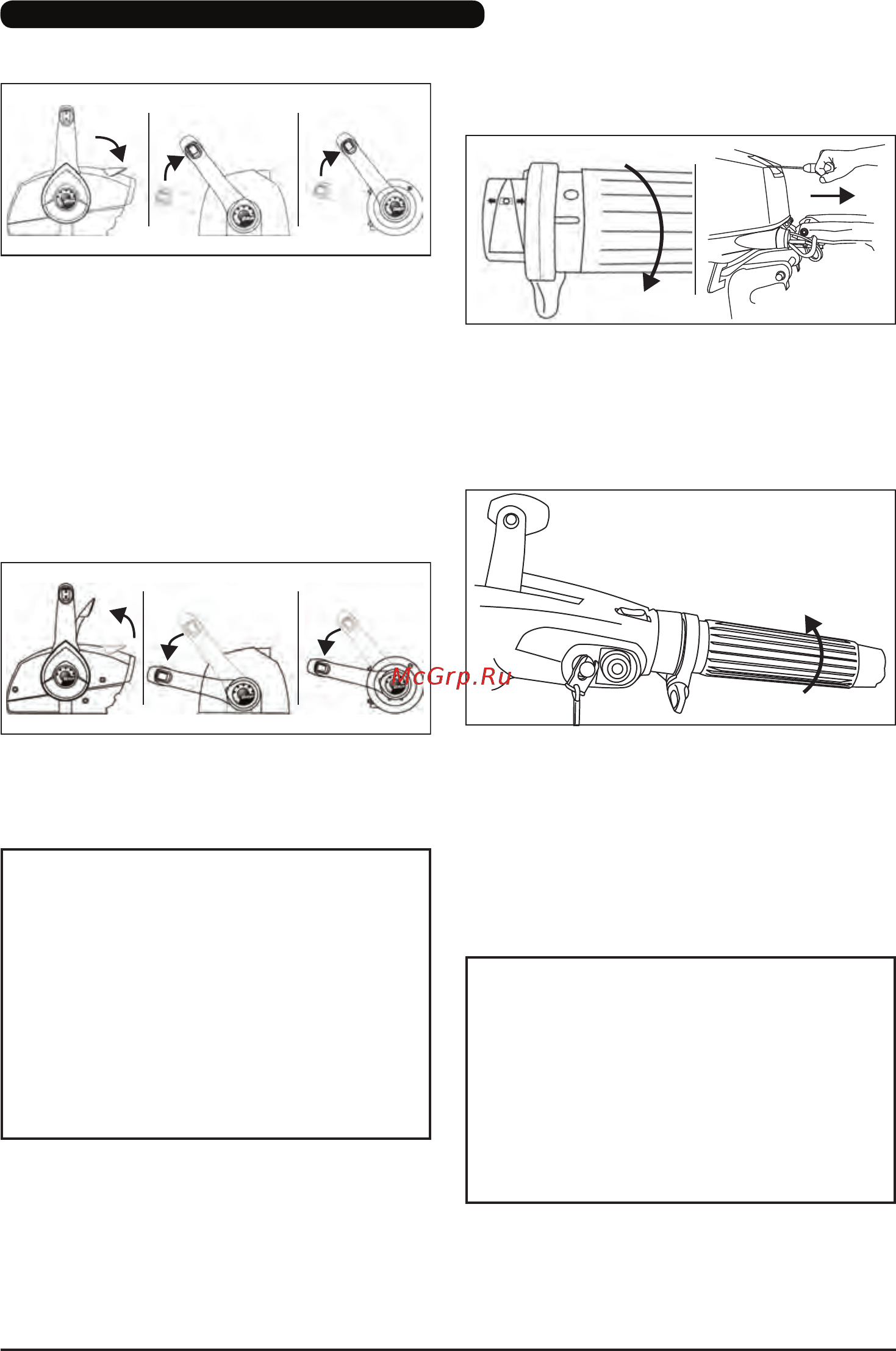 McGrp.Ru