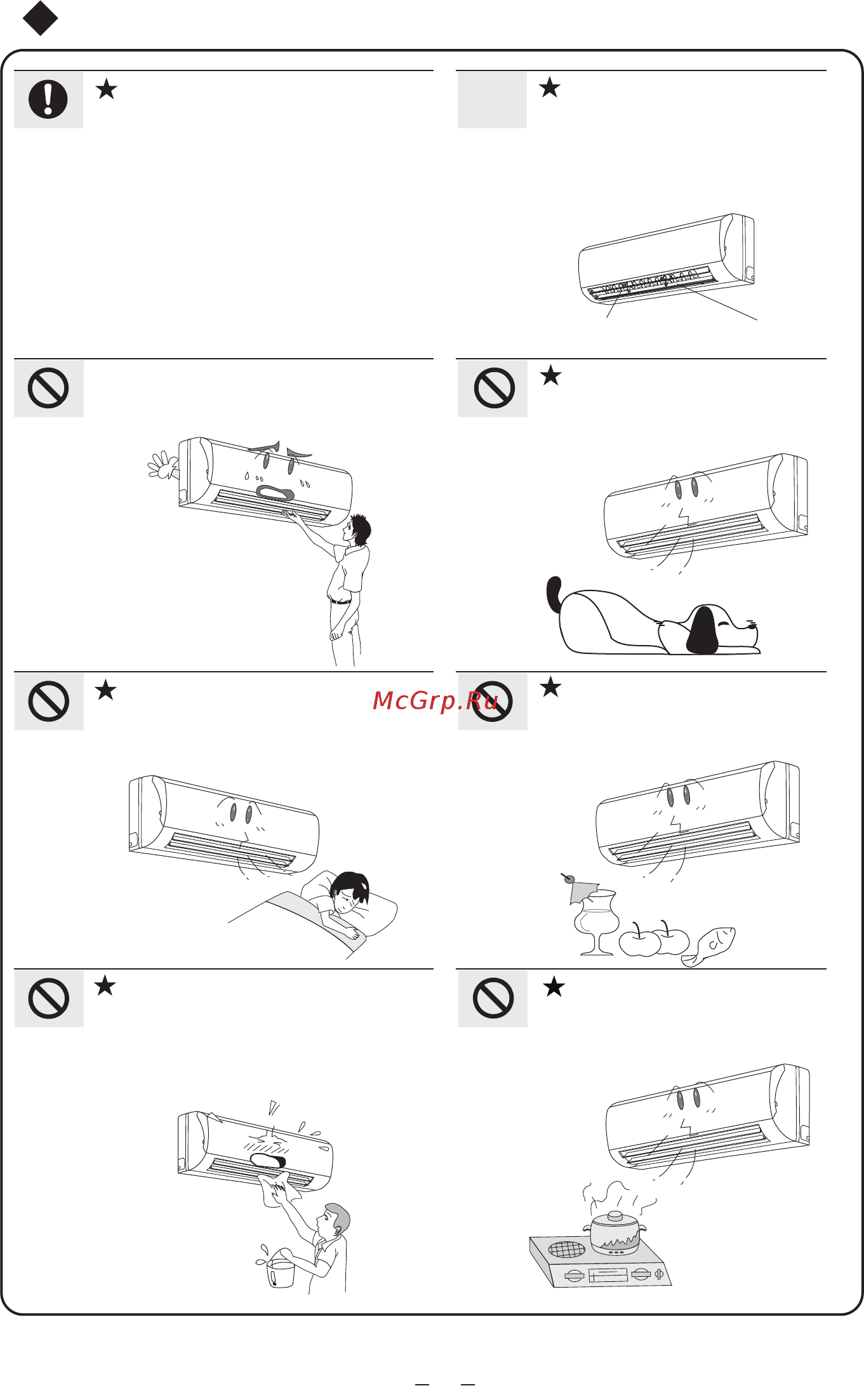 McGrp.Ru