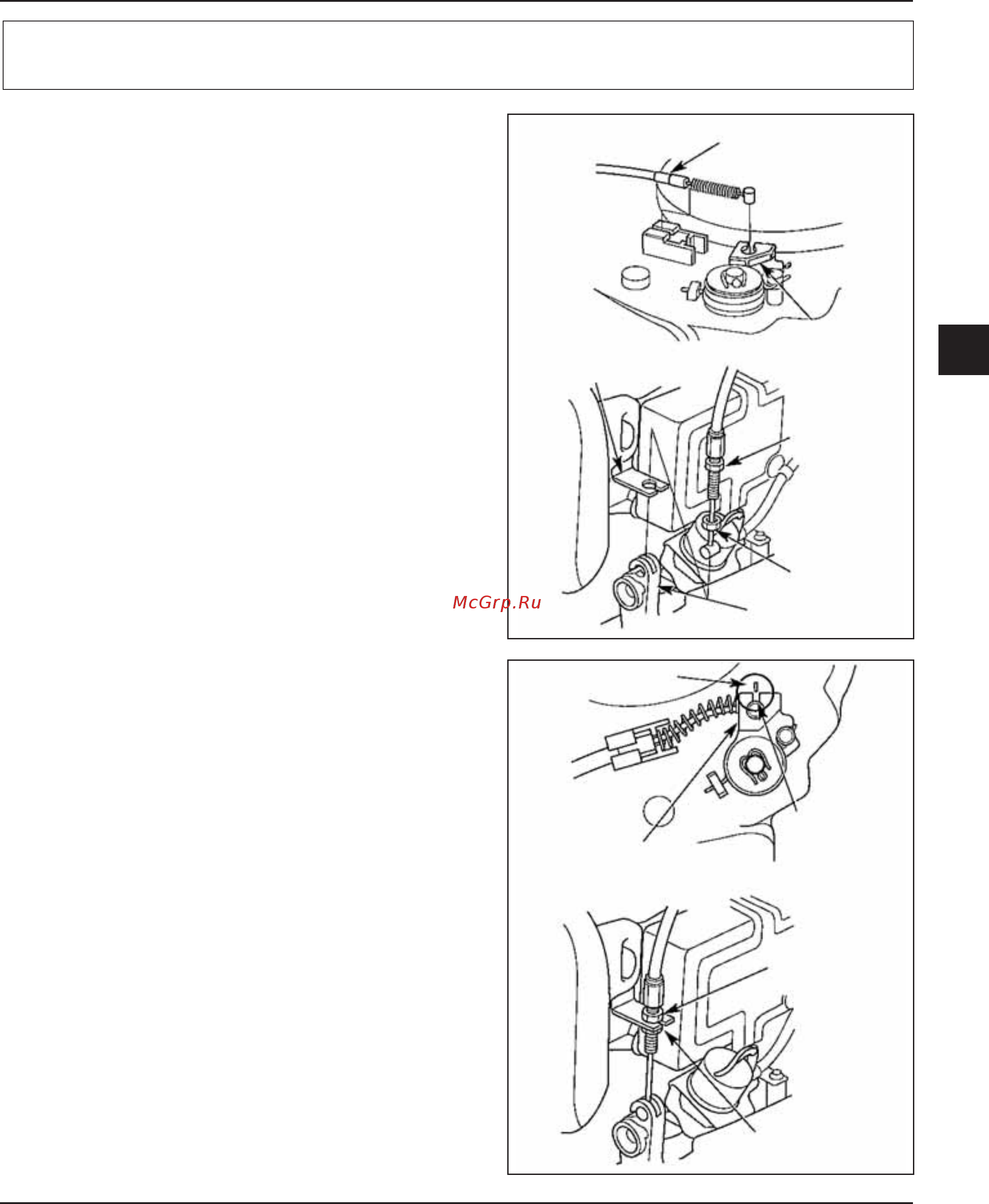 McGrp.Ru