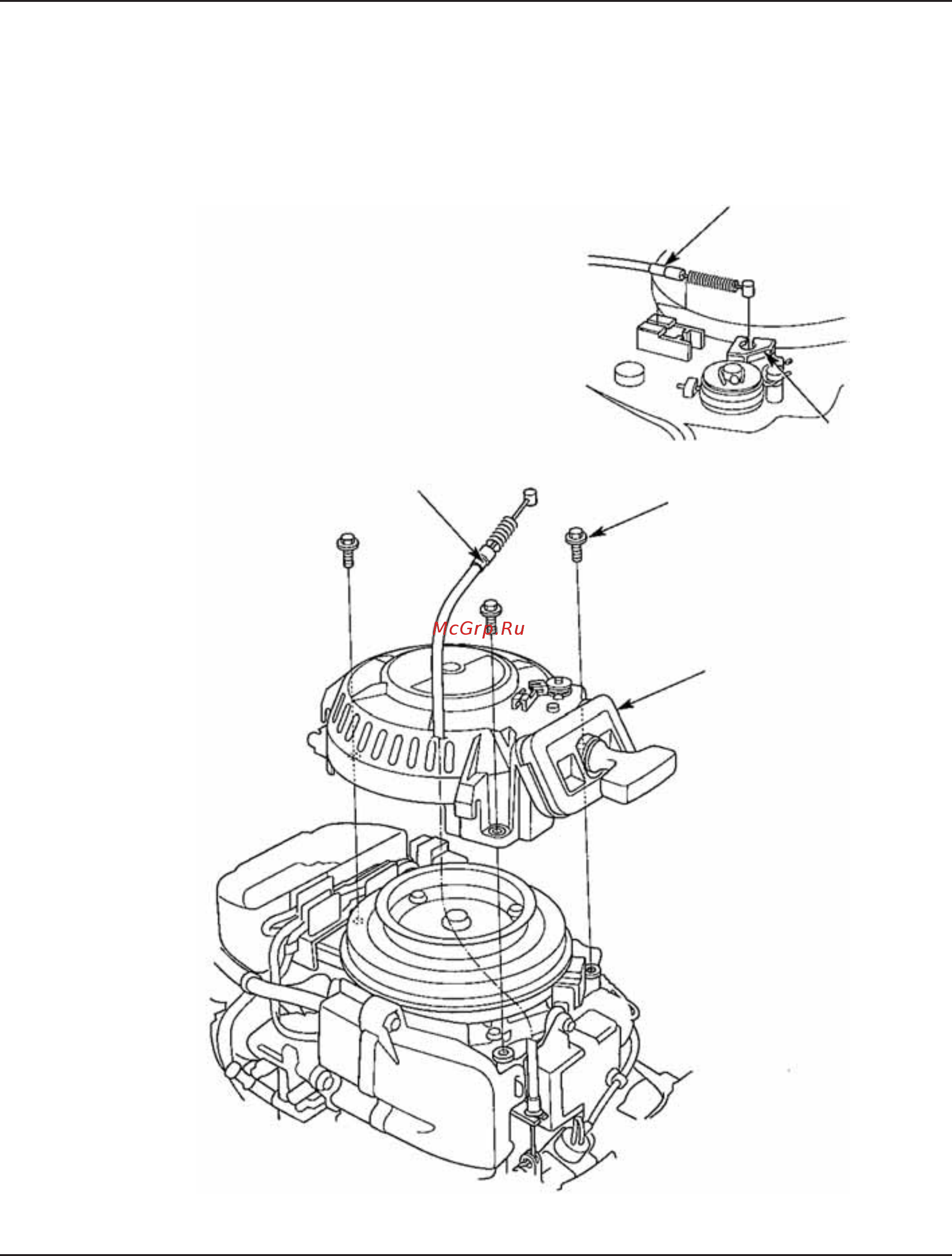 McGrp.Ru