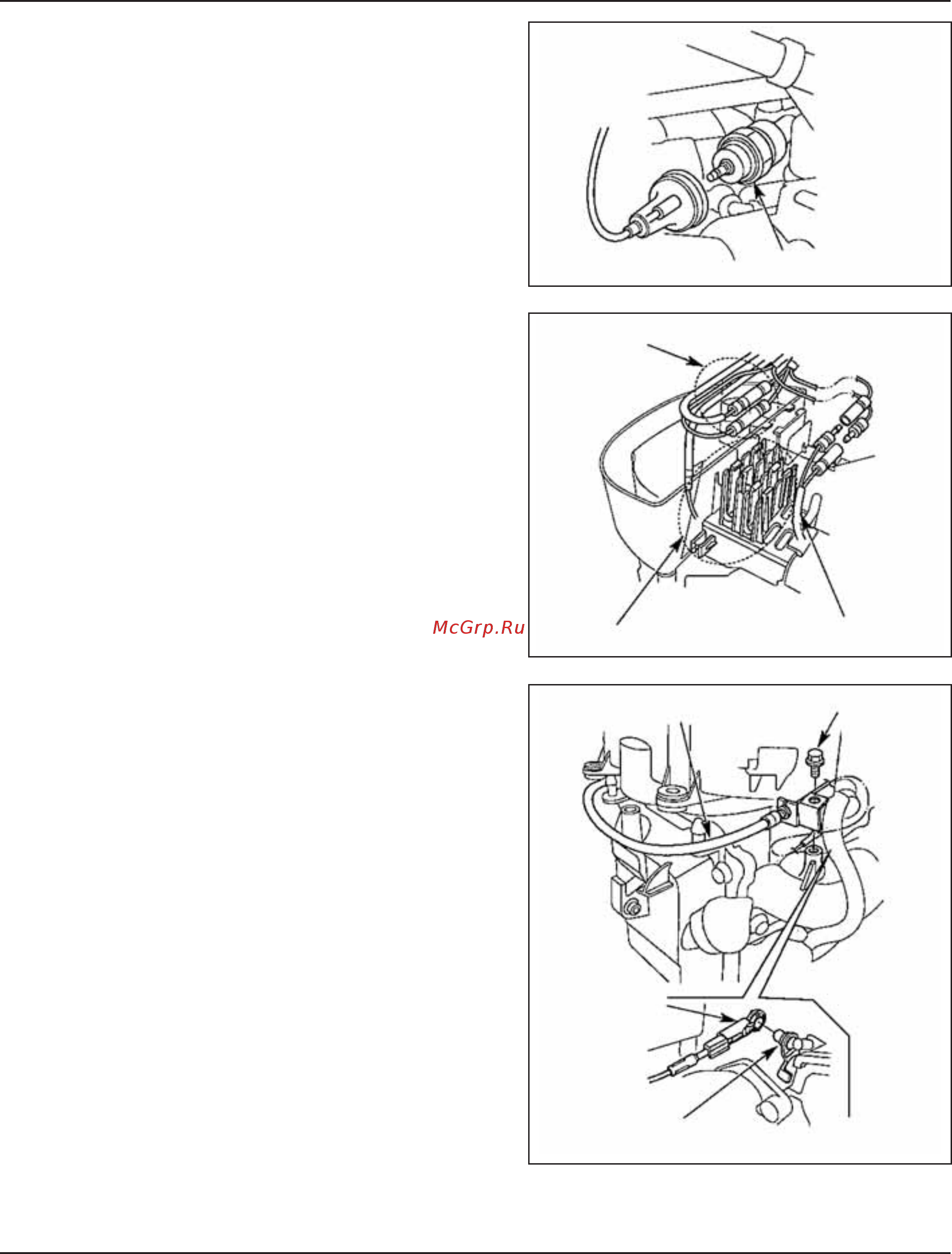 McGrp.Ru